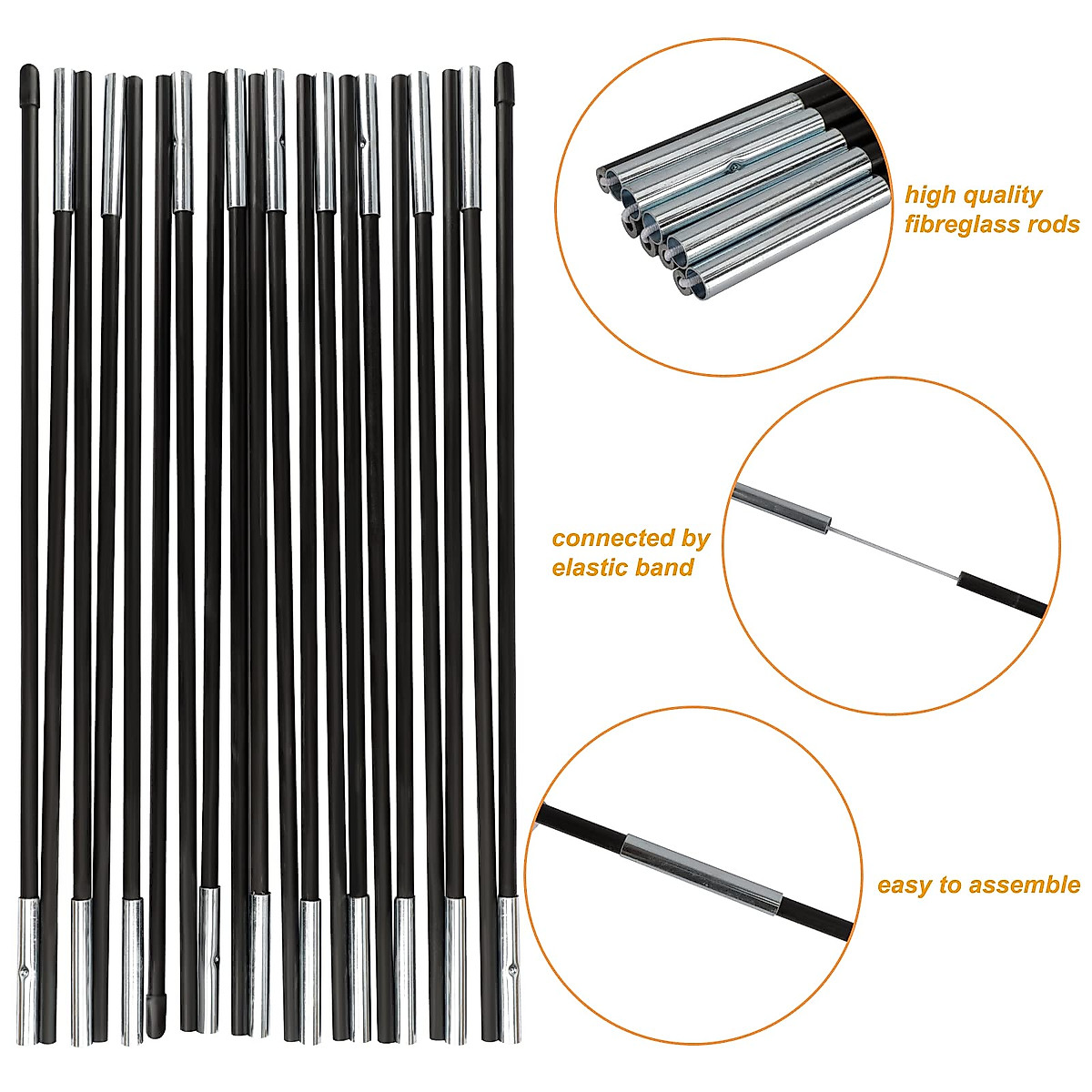 high quality fibreglass rods

connected by elastic band

easy to assemble