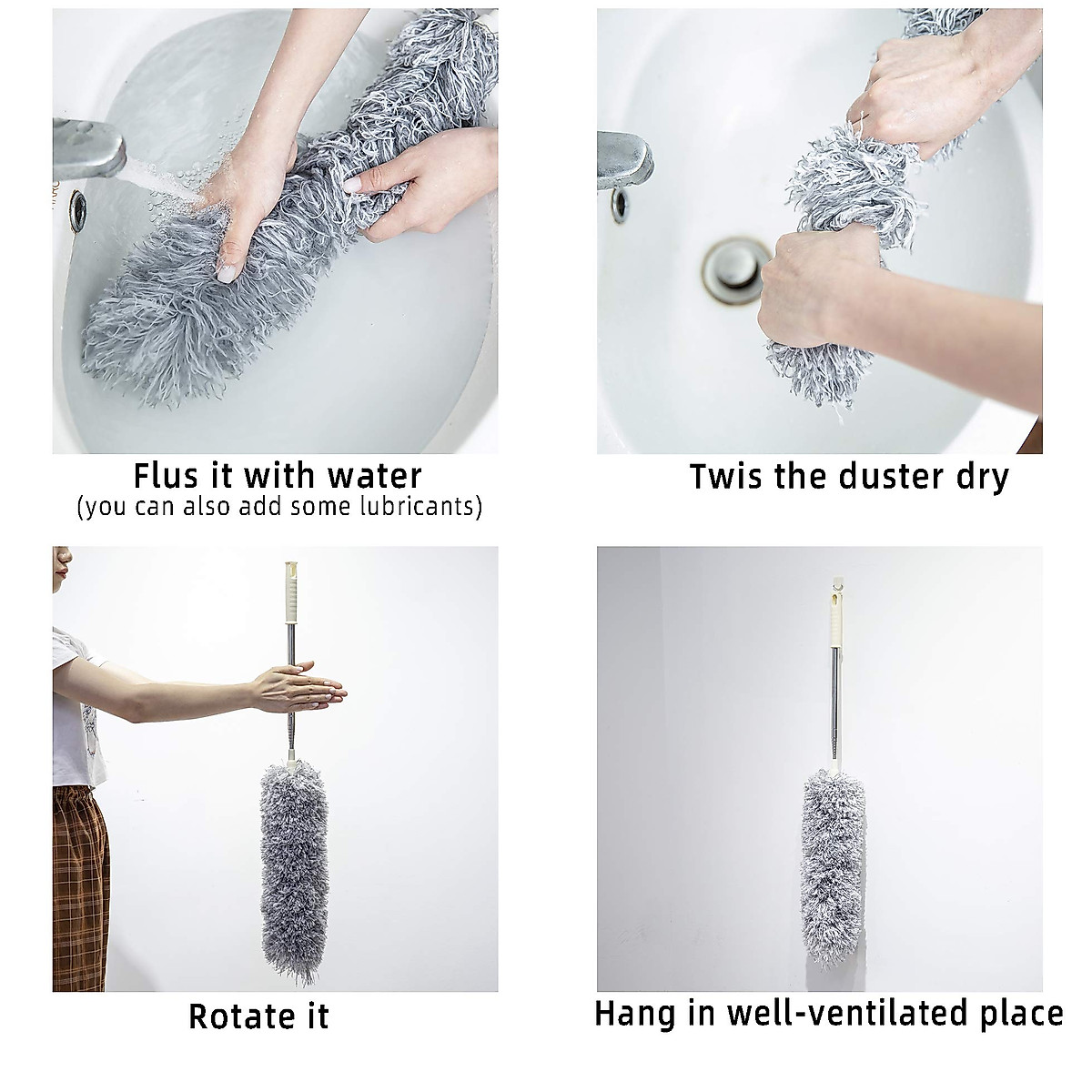 Flus it with water
(you can also add some lubricants)

Twis the duster dry

Rotate it

Hang in well-ventilated place