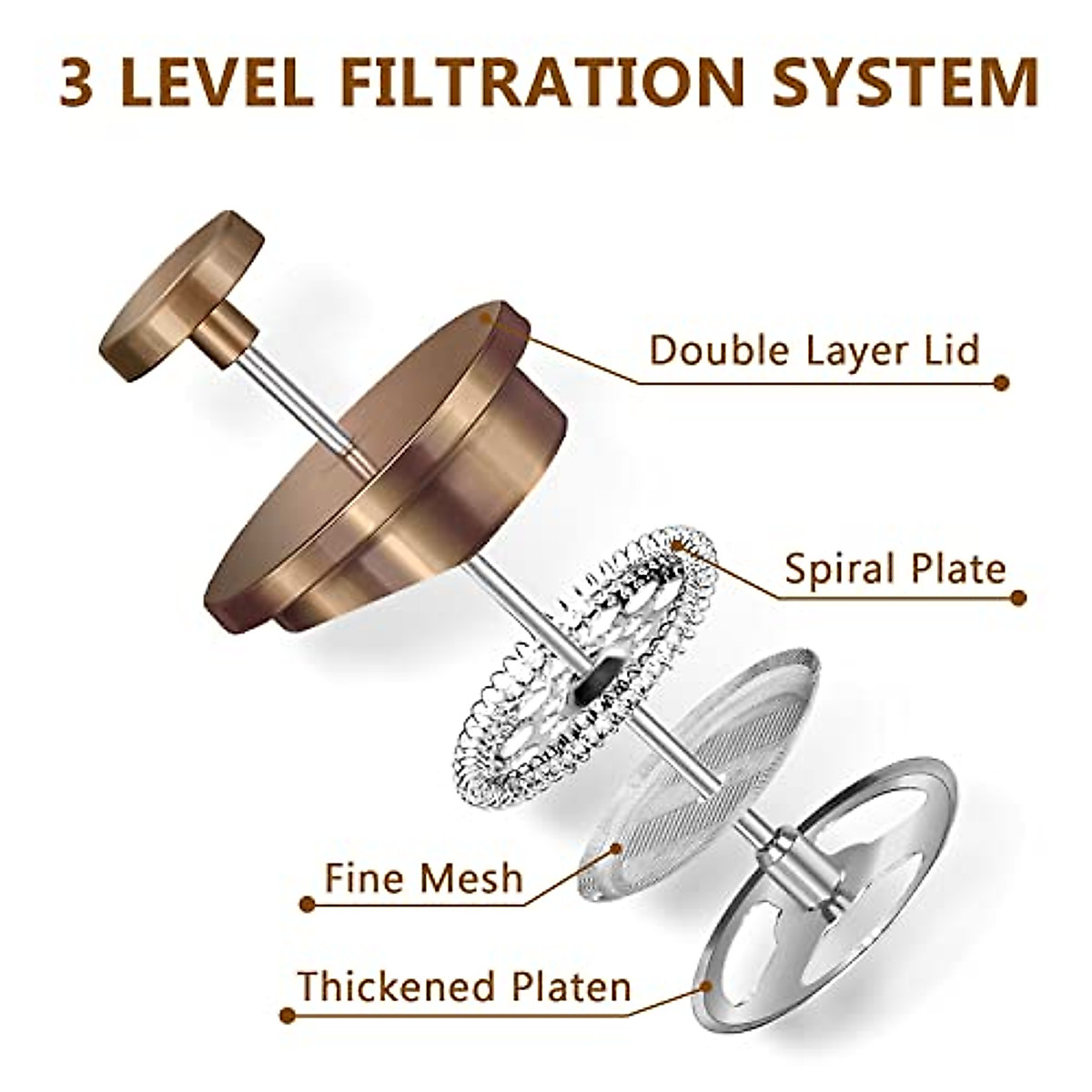 3 LEVEL FILTRATION SYSTEM

Double Layer Lid

Spiral Plate

Fine Mesh

Thickened Platen