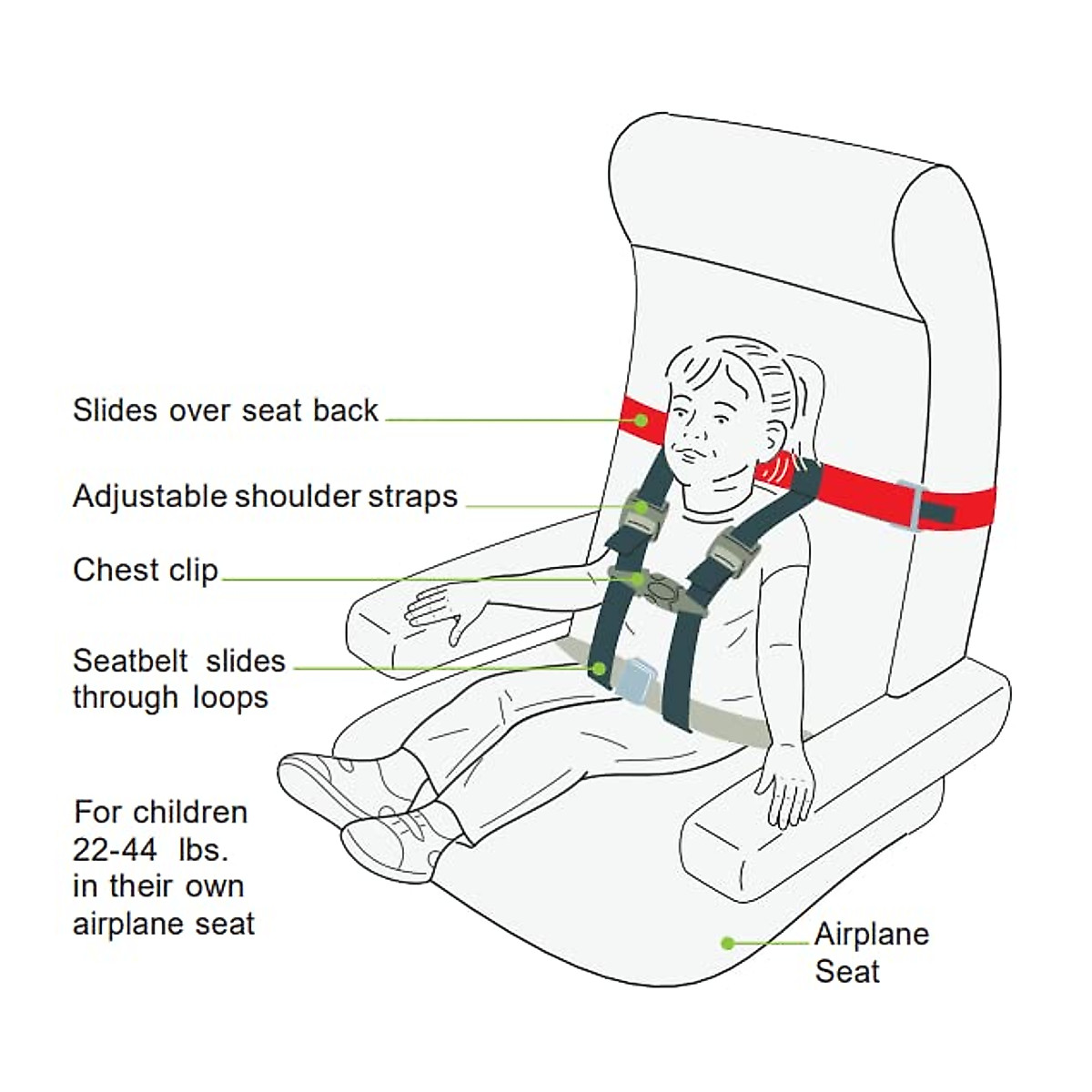 Slides over seat back

Adjustable shoulder straps

Chest clip

Seatbelt slides through loops

For children 22-44 lbs. in their own airplane seat

Airplane Seat