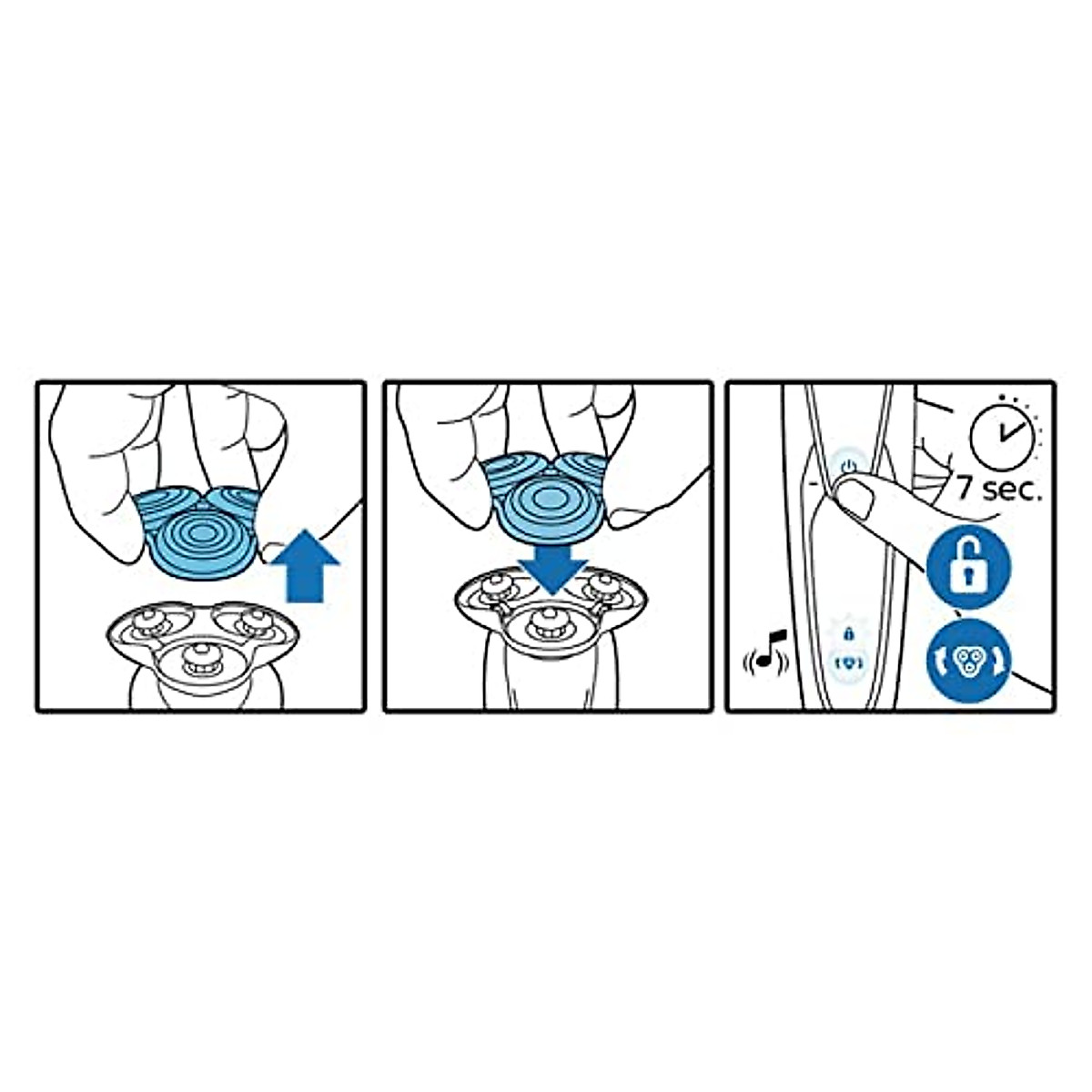 7 sec.