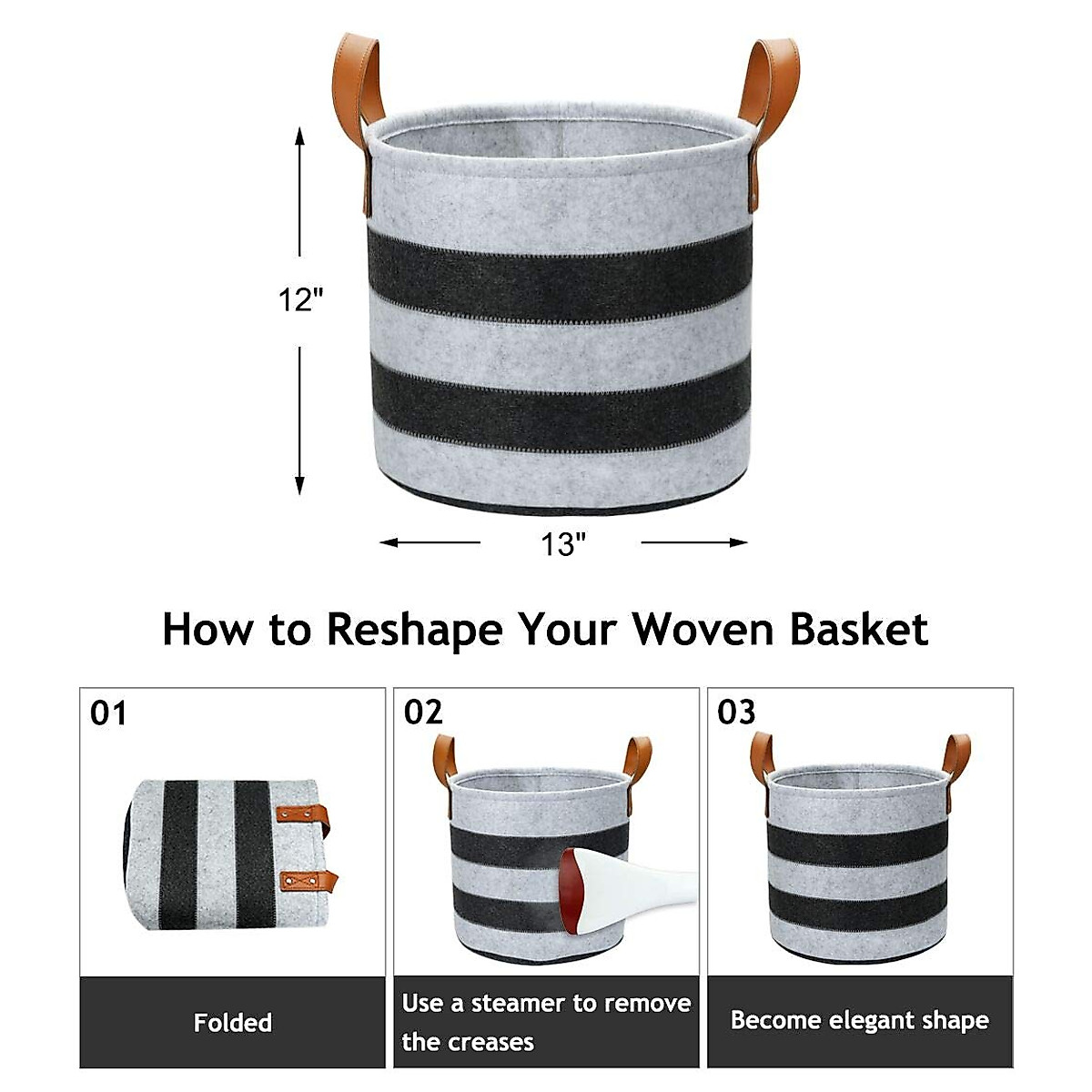 12"

13"

How to Reshape Your Woven Basket

01

Folded

02

Use a steamer to remove the creases

03

Become elegant shape