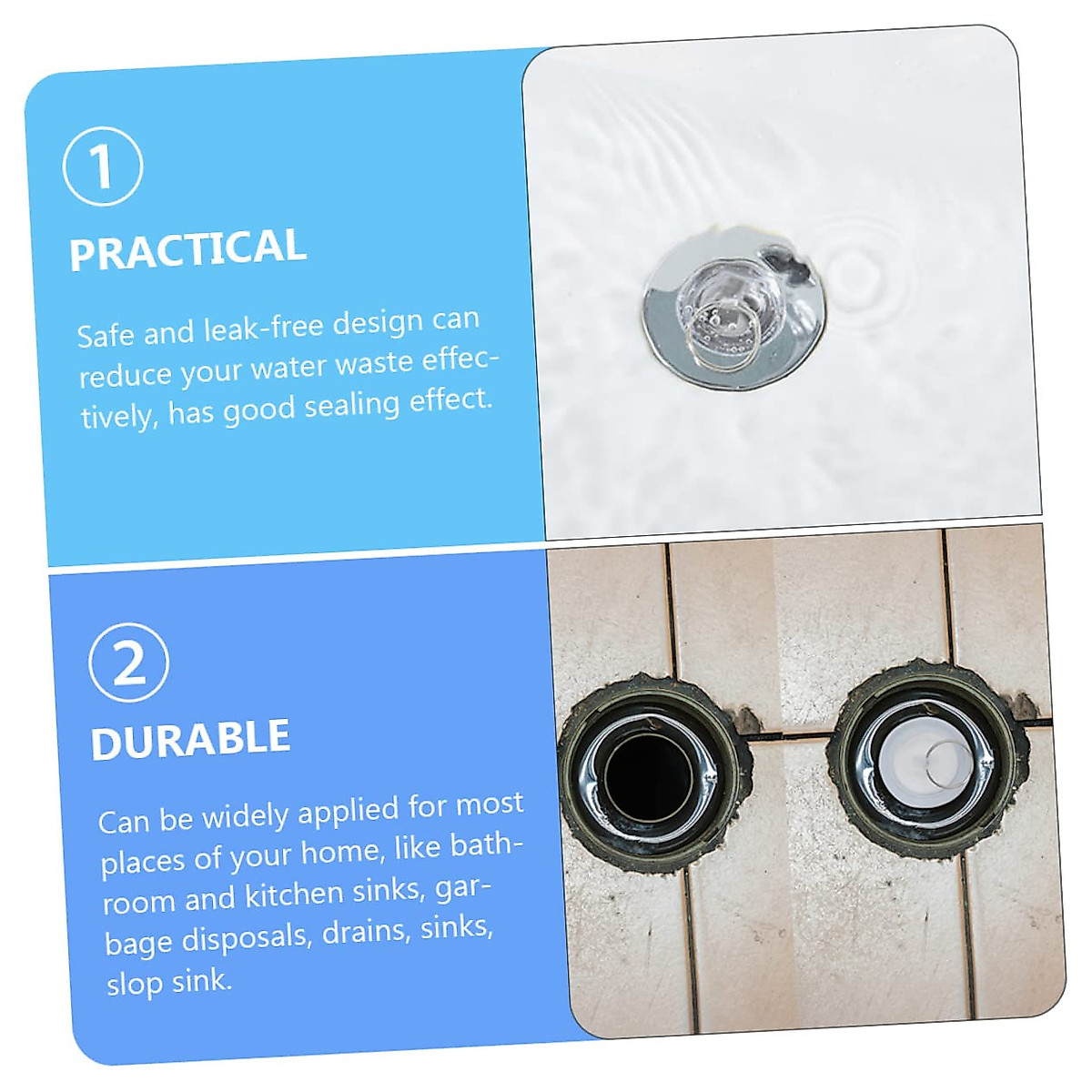 1

PRACTICAL

Safe and leak-free design can reduce your water waste effectively, has good sealing effect.

2

DURABLE

Can be widely applied for most places of your home, like bathroom and kitchen sinks, garbage disposals, drains, sinks, slop sink.