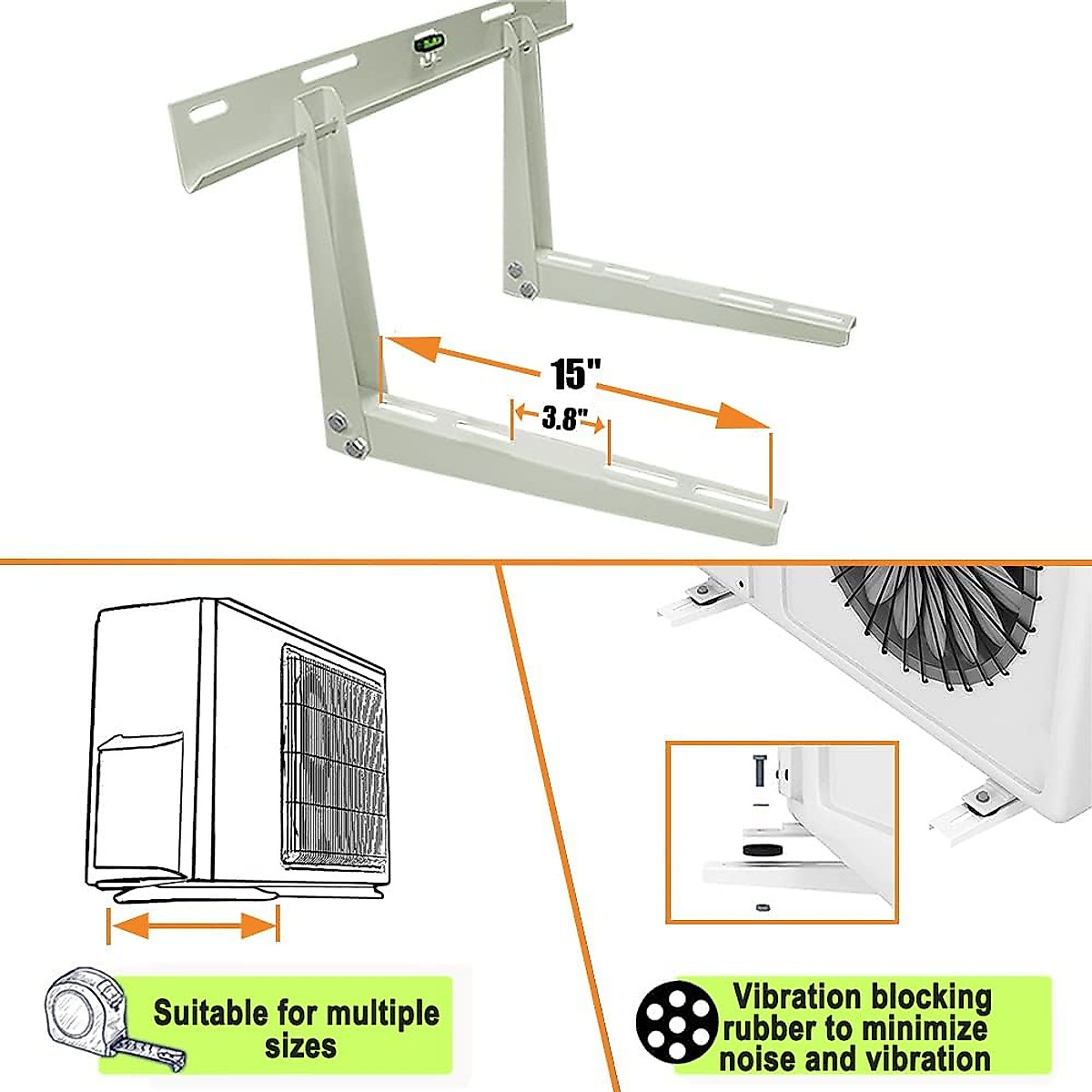 15"

3.8"

Suitable for multiple sizes

Vibration blocking rubber to minimize noise and vibration