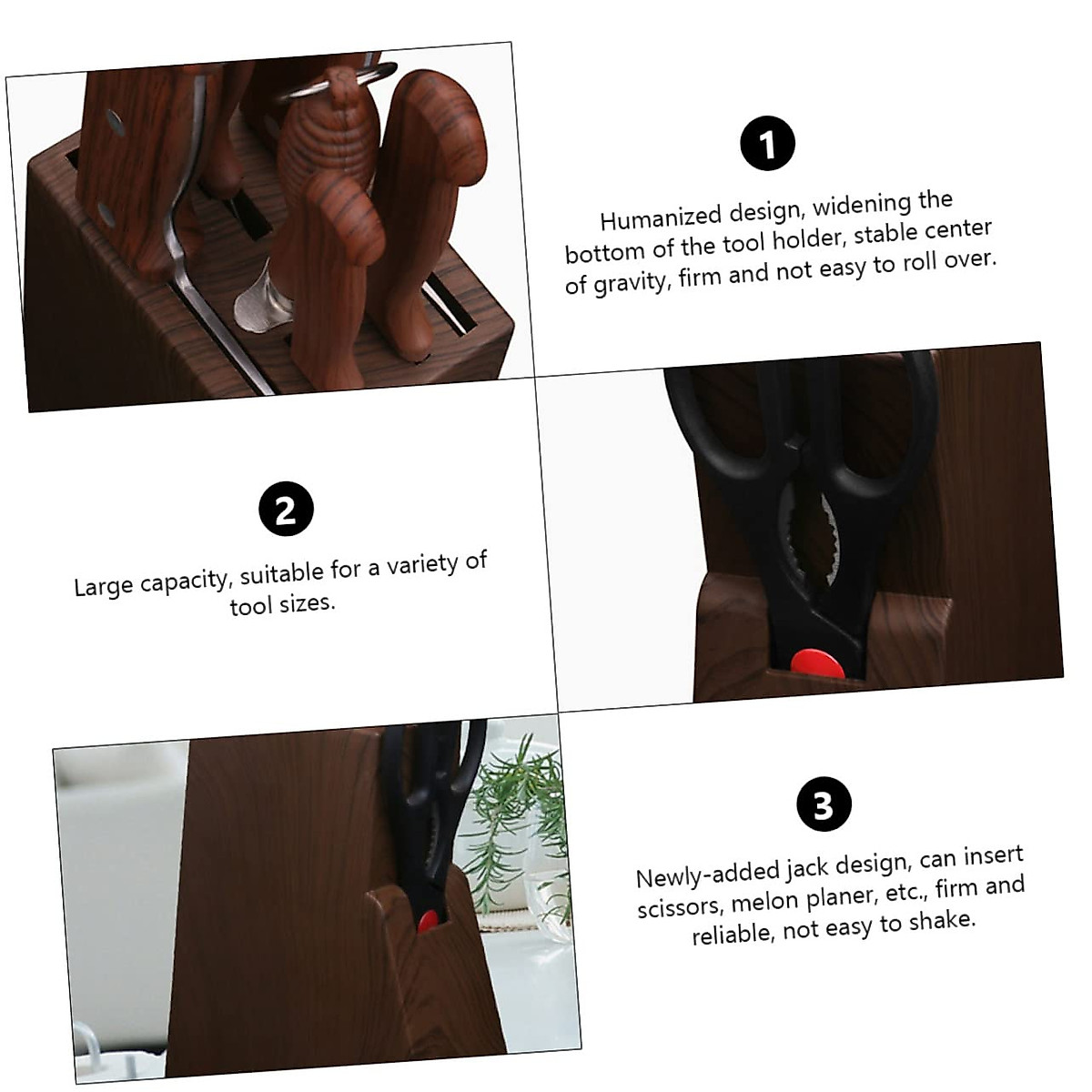 1

Humanized design, widening the bottom of the tool holder, stable center of gravity, firm and not easy to roll over.

2

Large capacity, suitable for a variety of tool sizes.

3

Newly-added jack design, can insert scissors, melon planer, etc., firm and reliable, not easy to shake.