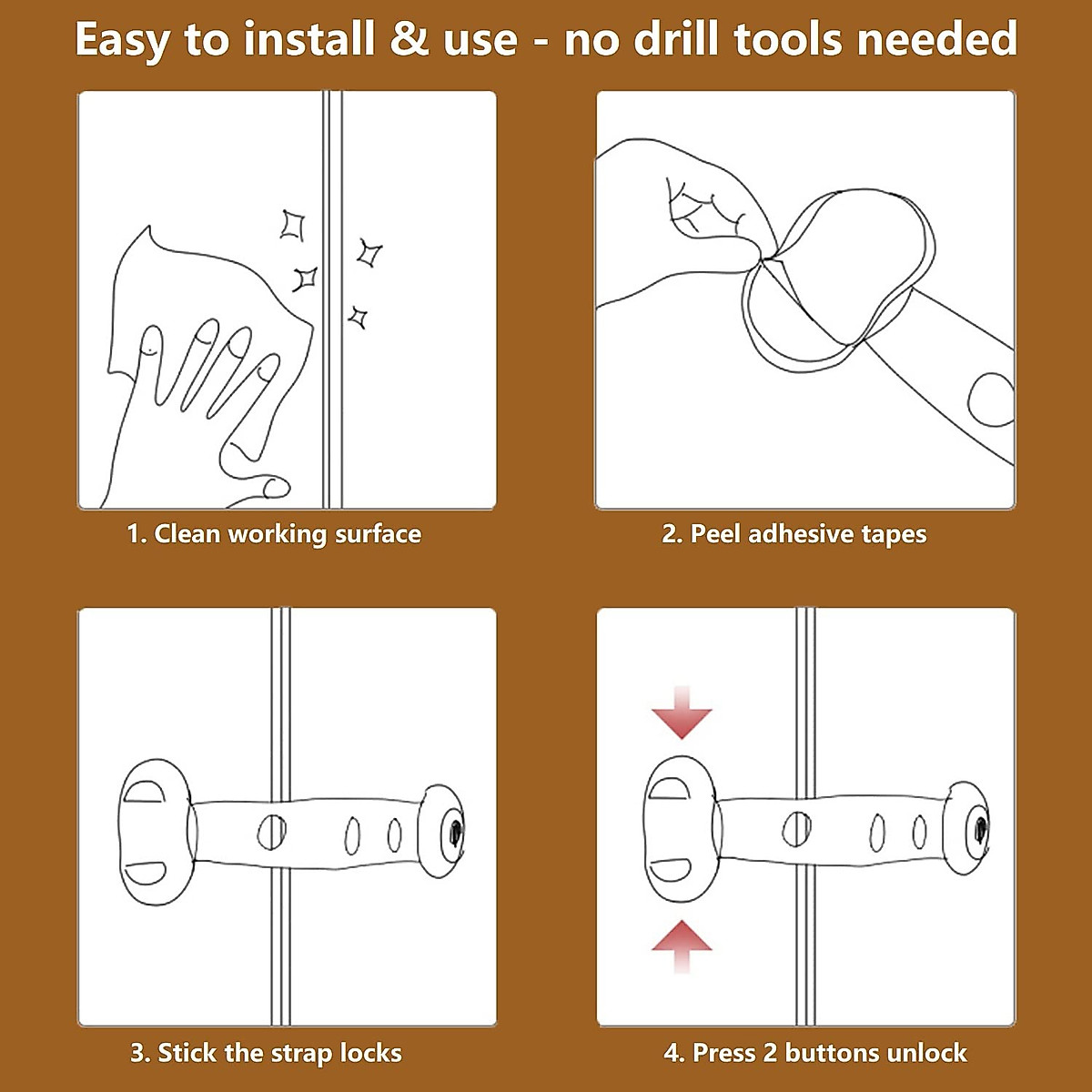 Easy to install & use - no drill tools needed

1. Clean working surface

2. Peel adhesive tapes

3. Stick the strap locks

4. Press 2 buttons unlock