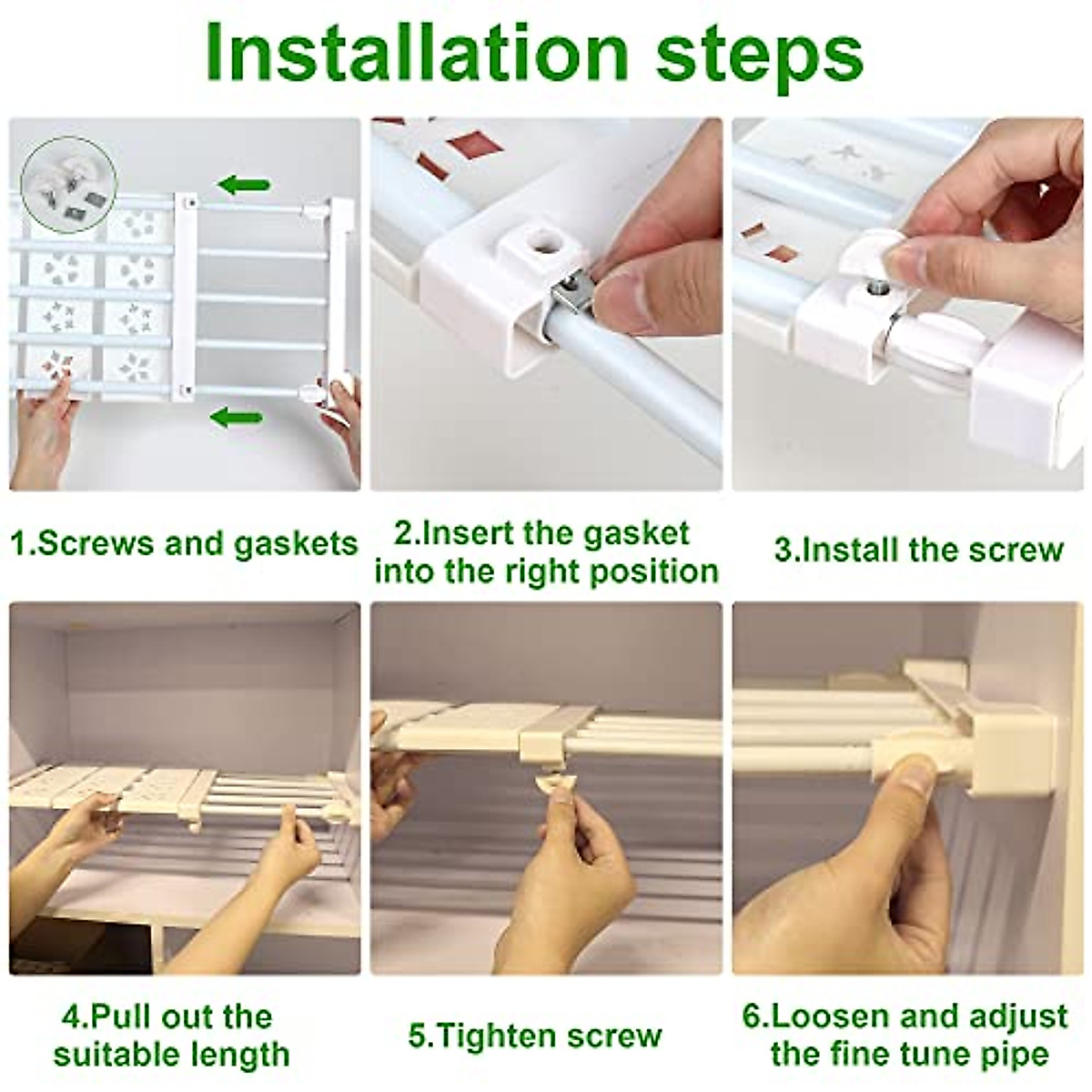 Installation steps

1.Screws and gaskets

2.Insert the gasket into the right position

3.Install the screw

4.Pull out the suitable length

5.Tighten screw

6.Loosen and adjust the fine tune pipe