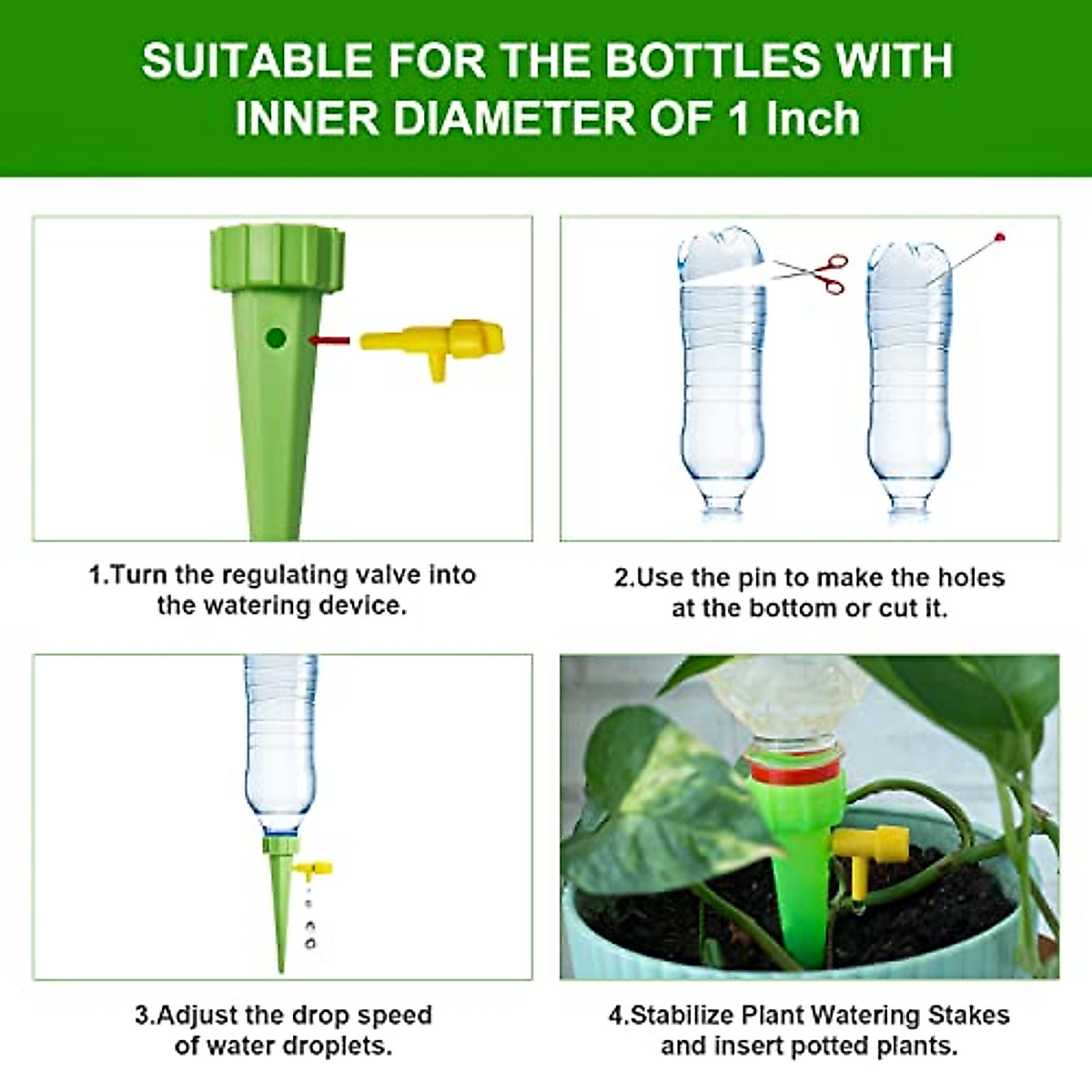 SUITABLE FOR THE BOTTLES WITH INNER DIAMETER OF 1 Inch

1.Turn the regulating valve into the watering device.

2.Use the pin to make the holes at the bottom or cut it.

3.Adjust the drop speed of water droplets.

4.Stabilize Plant Watering Stakes and insert potted plants.