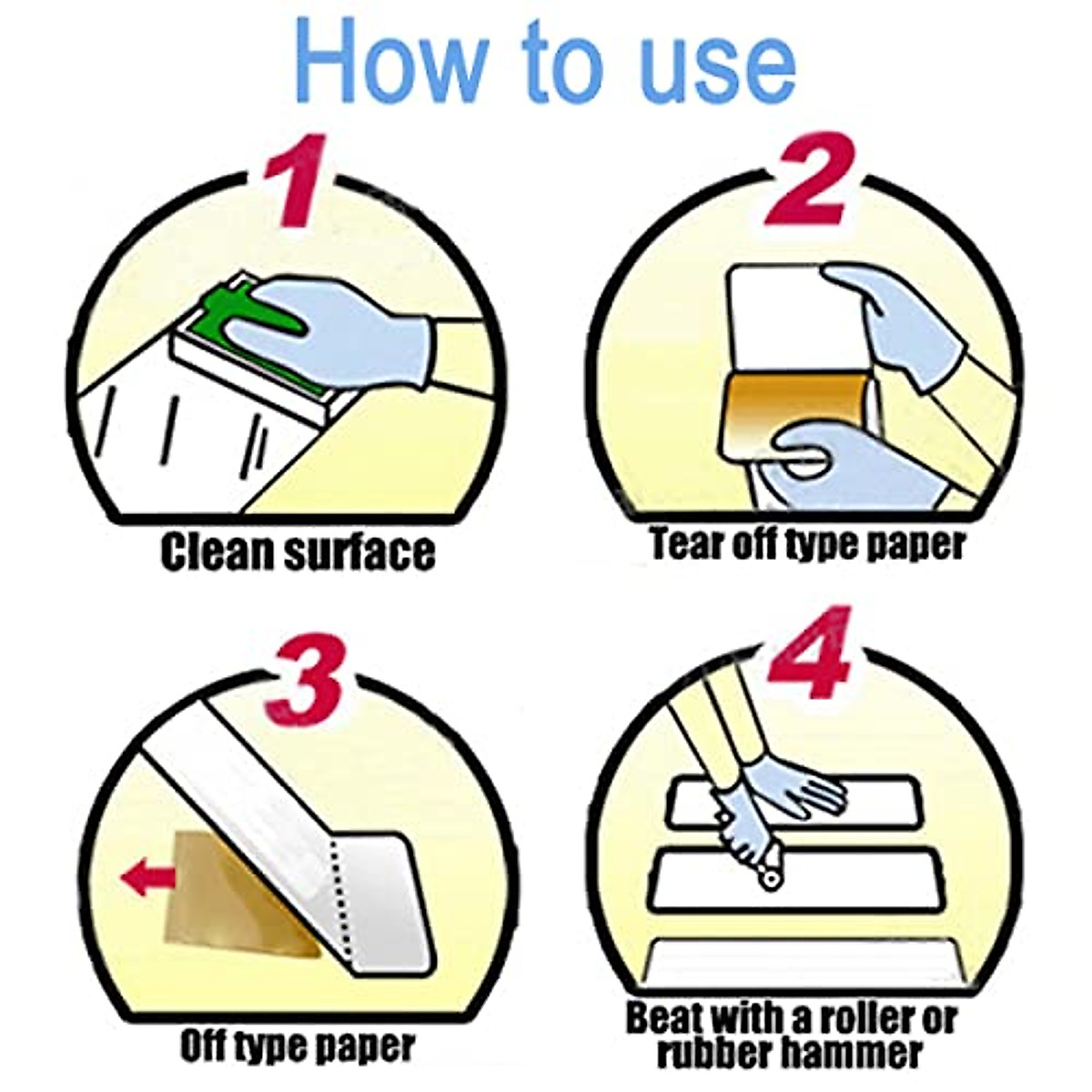 How to use

1

Clean surface

2

Tear off type paper

3

Off type paper

4

Beat with a roller or rubber hammer