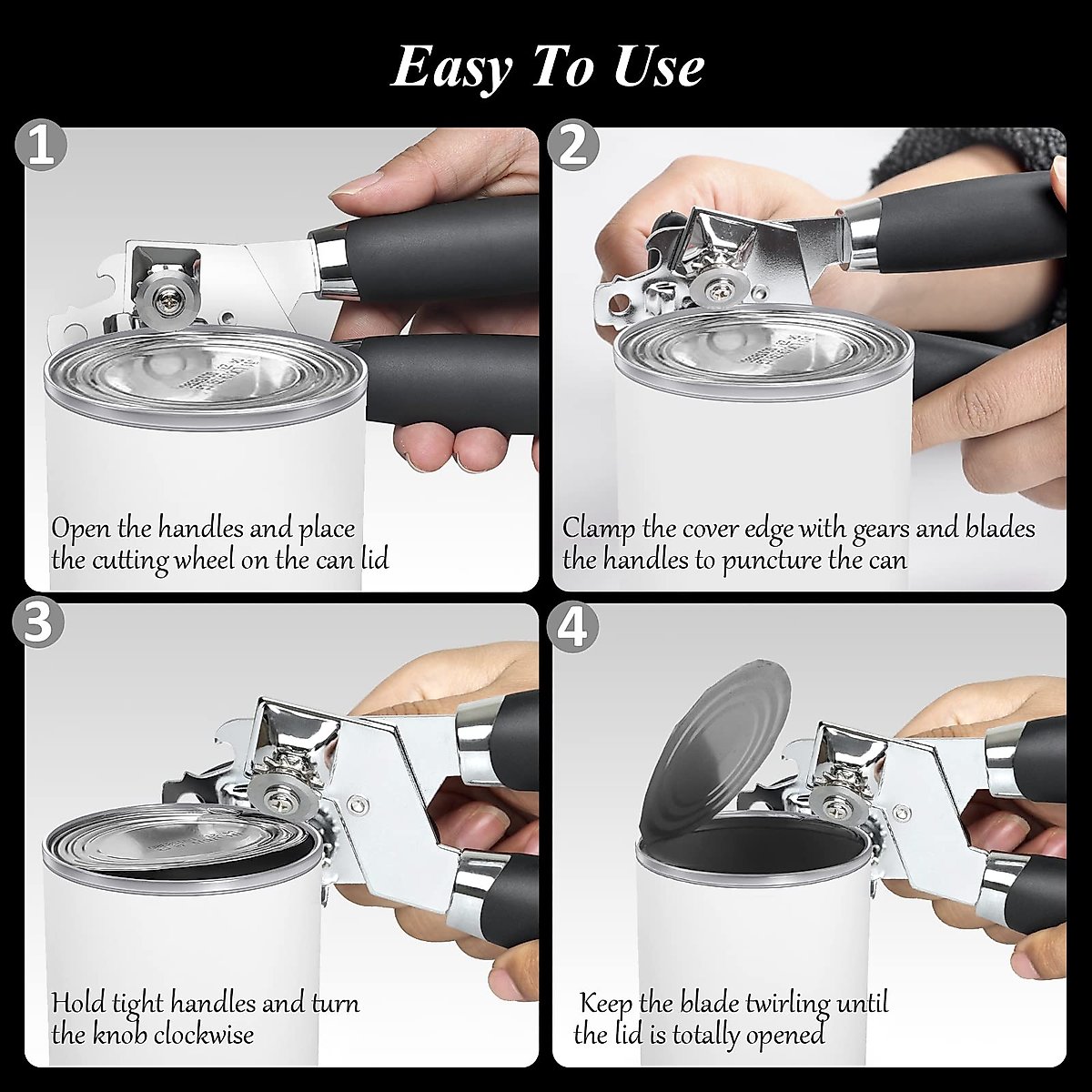 Easy To Use

1

Open the handles and place the cutting wheel on the can lid

2

Clamp the cover edge with gears and blades the handles to puncture the can

3

Hold tight handles and turn the knob clockwise

4

Keep the blade twirling until the lid is totally opened