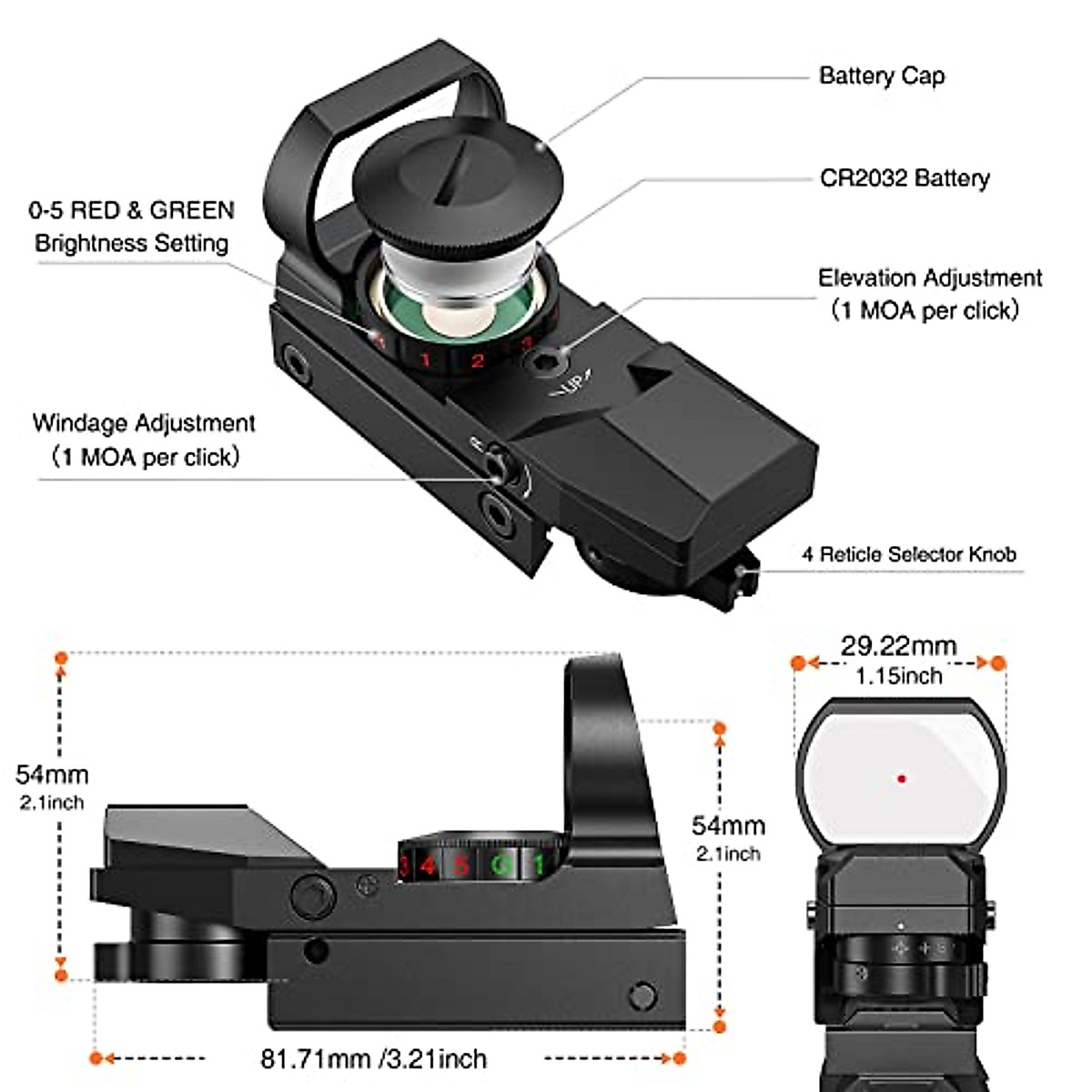 Battery Cap

CR2032 Battery

0-5 RED & GREEN
Brightness Setting

Elevation Adjustment
(1 MOA per click)

1 2 3

UP

Windage Adjustment
(1 MOA per click)

4 Reticle Selector Knob

54mm
2.1inch

3 4 5 G 1

54mm
2.1inch

81.71mm /3.21inch

29.22mm
1.15inch