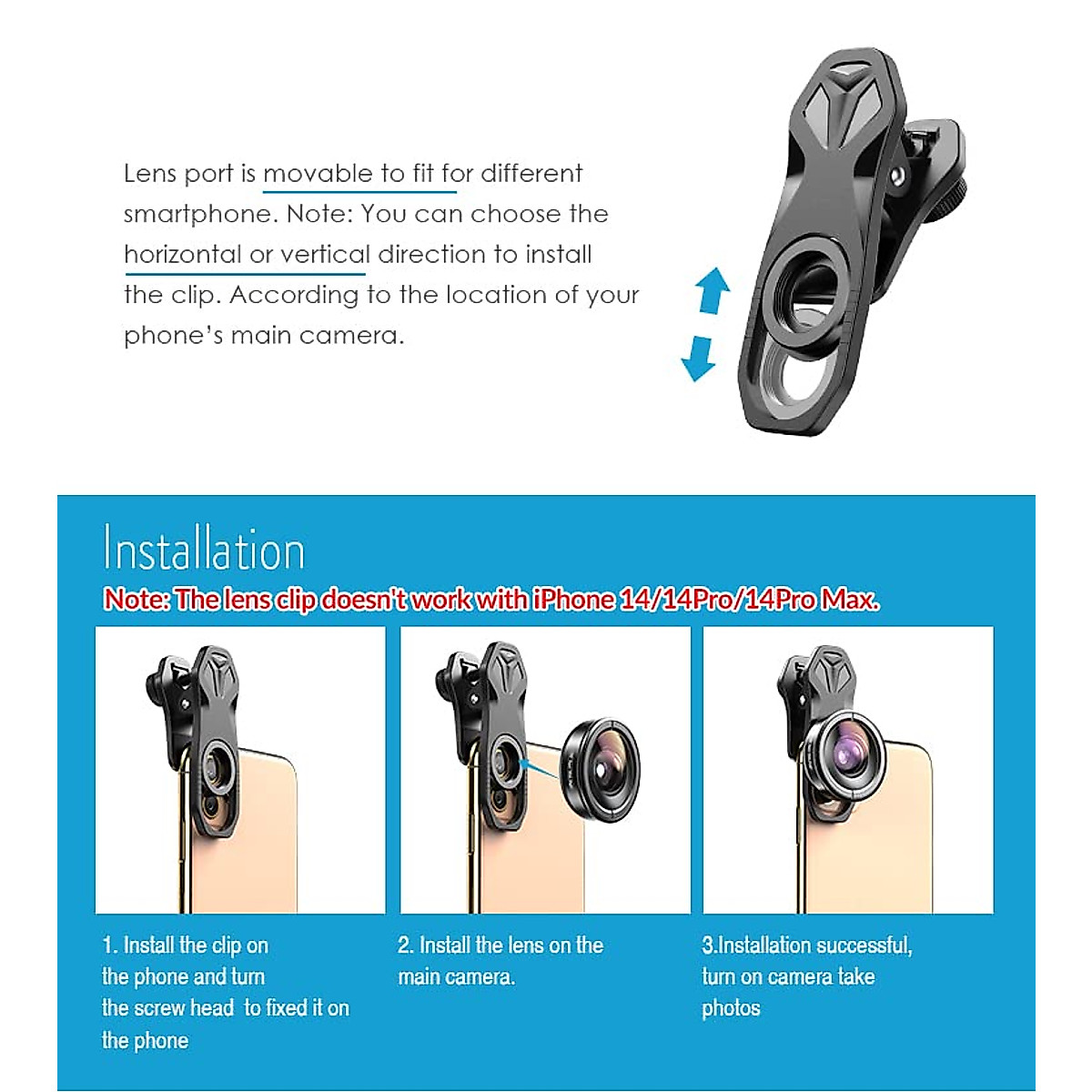 Lens port is movable to fit for different smartphone. Note: You can choose the horizontal or vertical direction to install the clip. According to the location of your phone's main camera.

Installation

Note: The lens clip doesn't work with iPhone 14/14Pro/14Pro Max.

1. Install the clip on the phone and turn the screw head to fixed it on the phone

2. Install the lens on the main camera.

3.Installation successful, turn on camera take photos