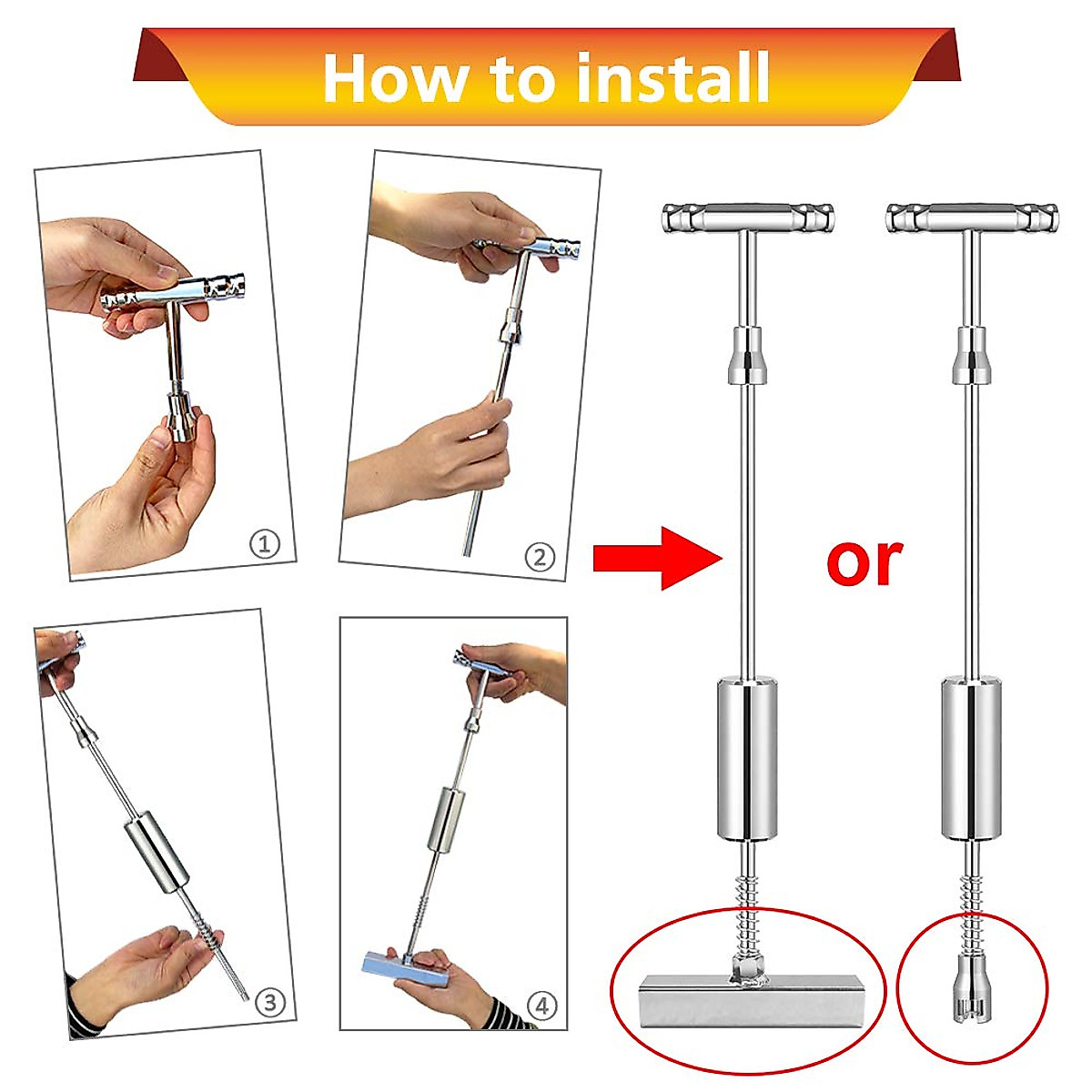 How to install

①

②

③

④

or