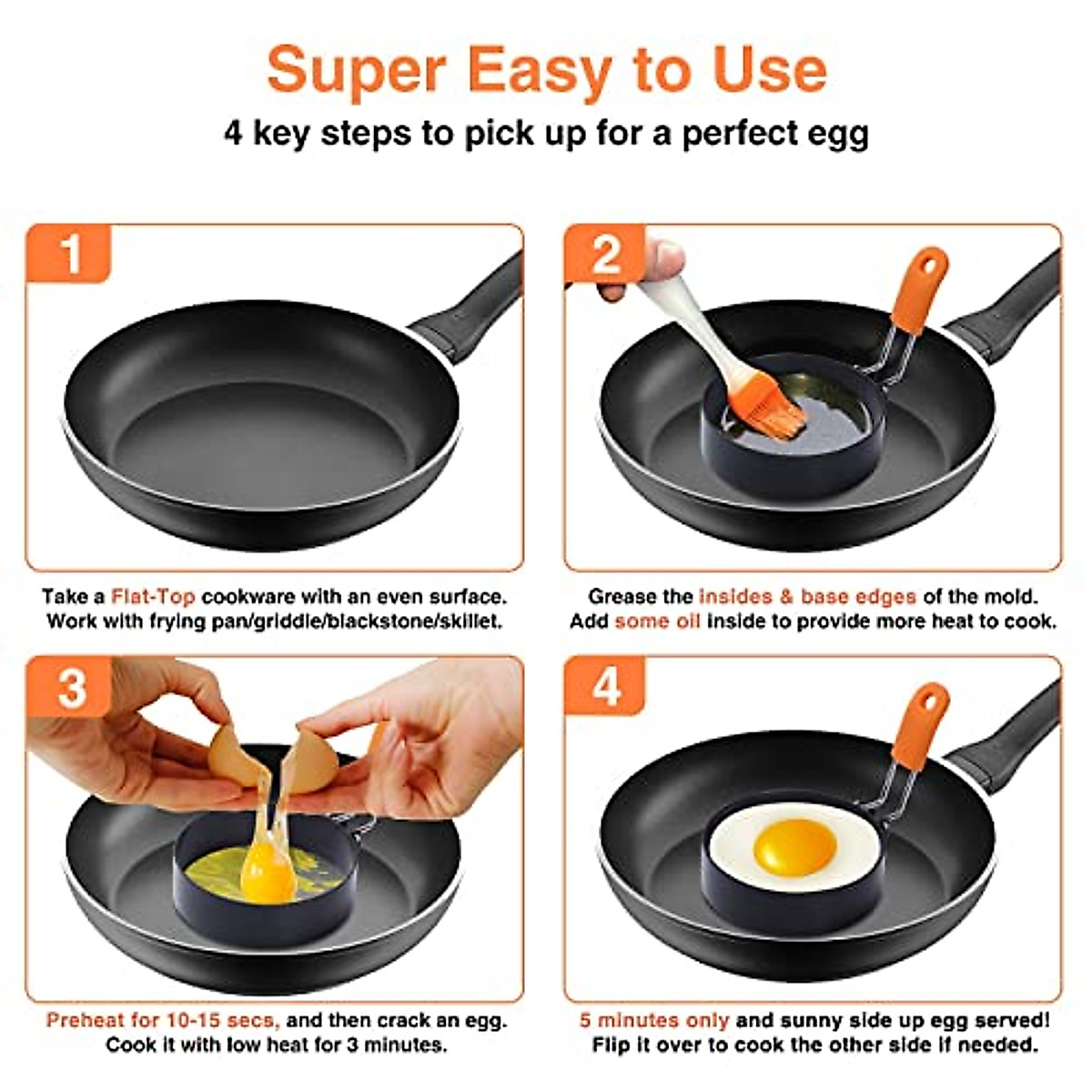 Super Easy to Use

4 key steps to pick up for a perfect egg

1

Take a Flat-Top cookware with an even surface. Work with frying pan/griddle/blackstone/skillet.

2

Grease the insides & base edges of the mold. Add some oil inside to provide more heat to cook.

3

Preheat for 10-15 secs, and then crack an egg. Cook it with low heat for 3 minutes.

4

5 minutes only and sunny side up egg served! Flip it over to cook the other side if needed.