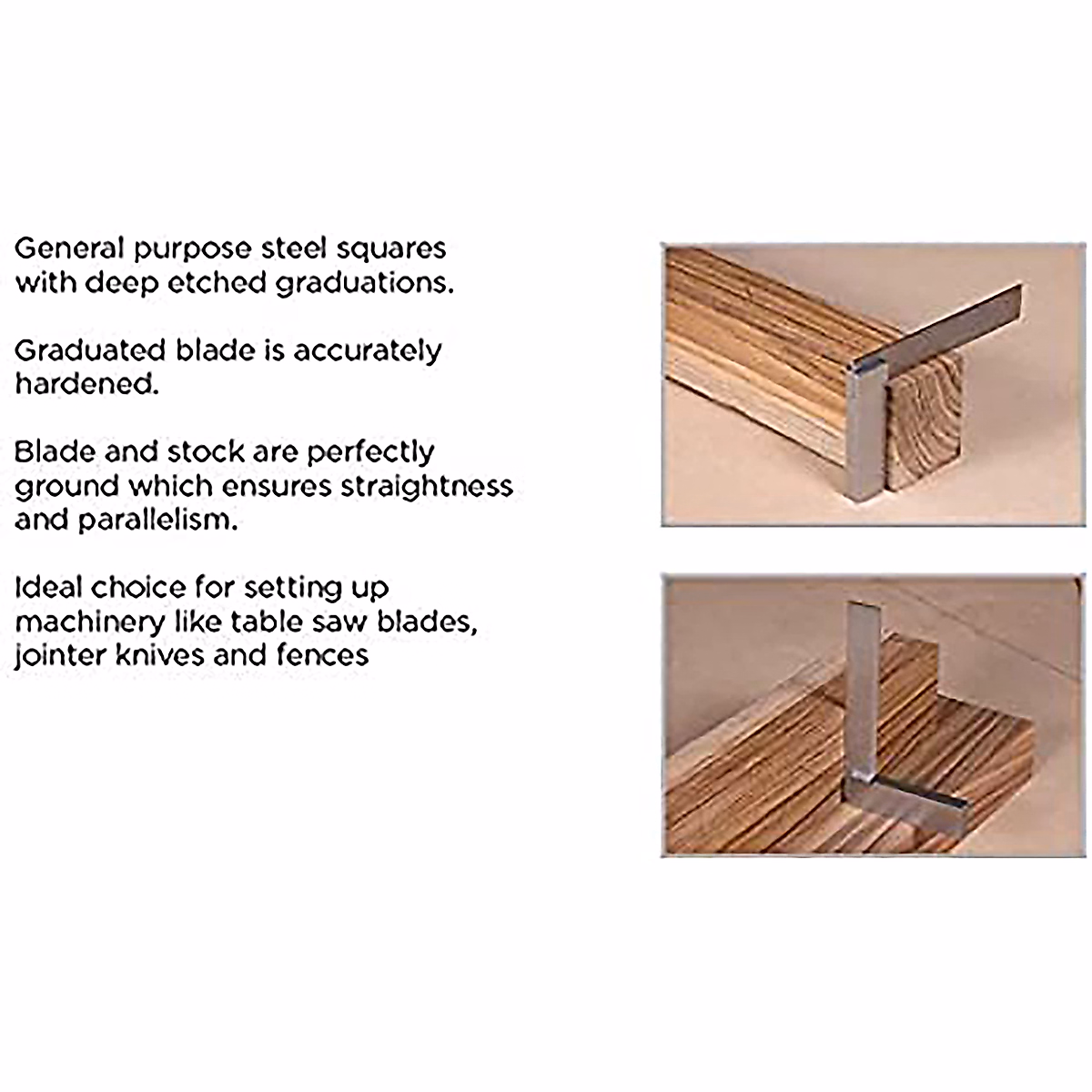 General purpose steel squares with deep etched graduations.

Graduated blade is accurately hardened.

Blade and stock are perfectly ground which ensures straightness and parallelism.

Ideal choice for setting up machinery like table saw blades, jointer knives and fences