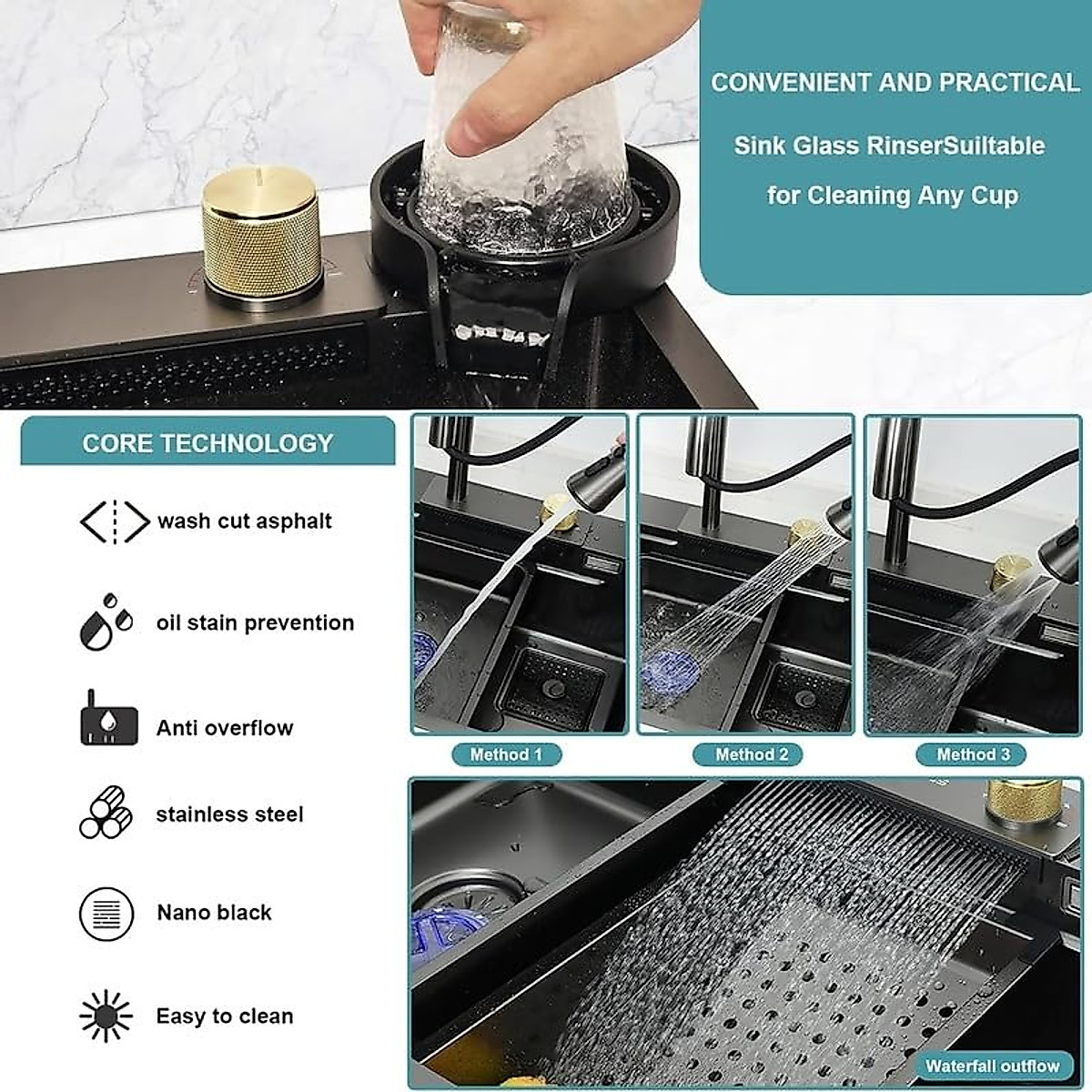 CONVENIENT AND PRACTICAL

Sink Glass RinserSuiltable

for Cleaning Any Cup

CORE TECHNOLOGY

wash cut asphalt

oil stain prevention

Anti overflow

stainless steel

Nano black

Easy to clean

Method 1

Method 2

Method 3

Waterfall outflow