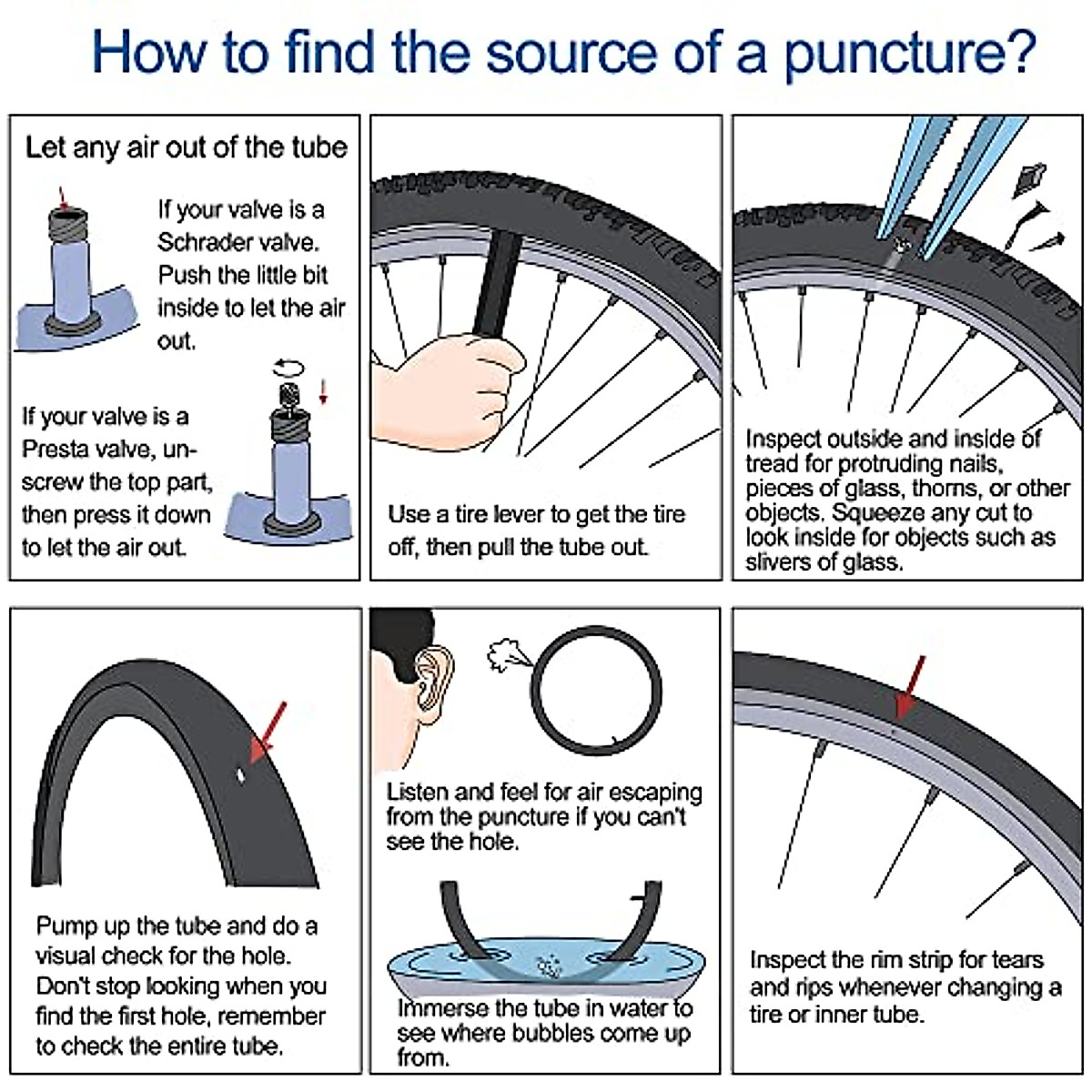 How to find the source of a puncture?

Let any air out of the tube

If your valve is a Schrader valve. Push the little bit inside to let the air out.

If your valve is a Presta valve, unscrew the top part, then press it down to let the air out.

Use a tire lever to get the tire off, then pull the tube out.

Inspect outside and inside of tread for protruding nails, pieces of glass, thorns, or other objects. Squeeze any cut to look inside for objects such as slivers of glass.

Pump up the tube and do a visual check for the hole. Don't stop looking when you find the first hole, remember to check the entire tube.

Listen and feel for air escaping from the puncture if you can't see the hole.

Immerse the tube in water to see where bubbles come up from.

Inspect the rim strip for tears and rips whenever changing a tire or inner tube.