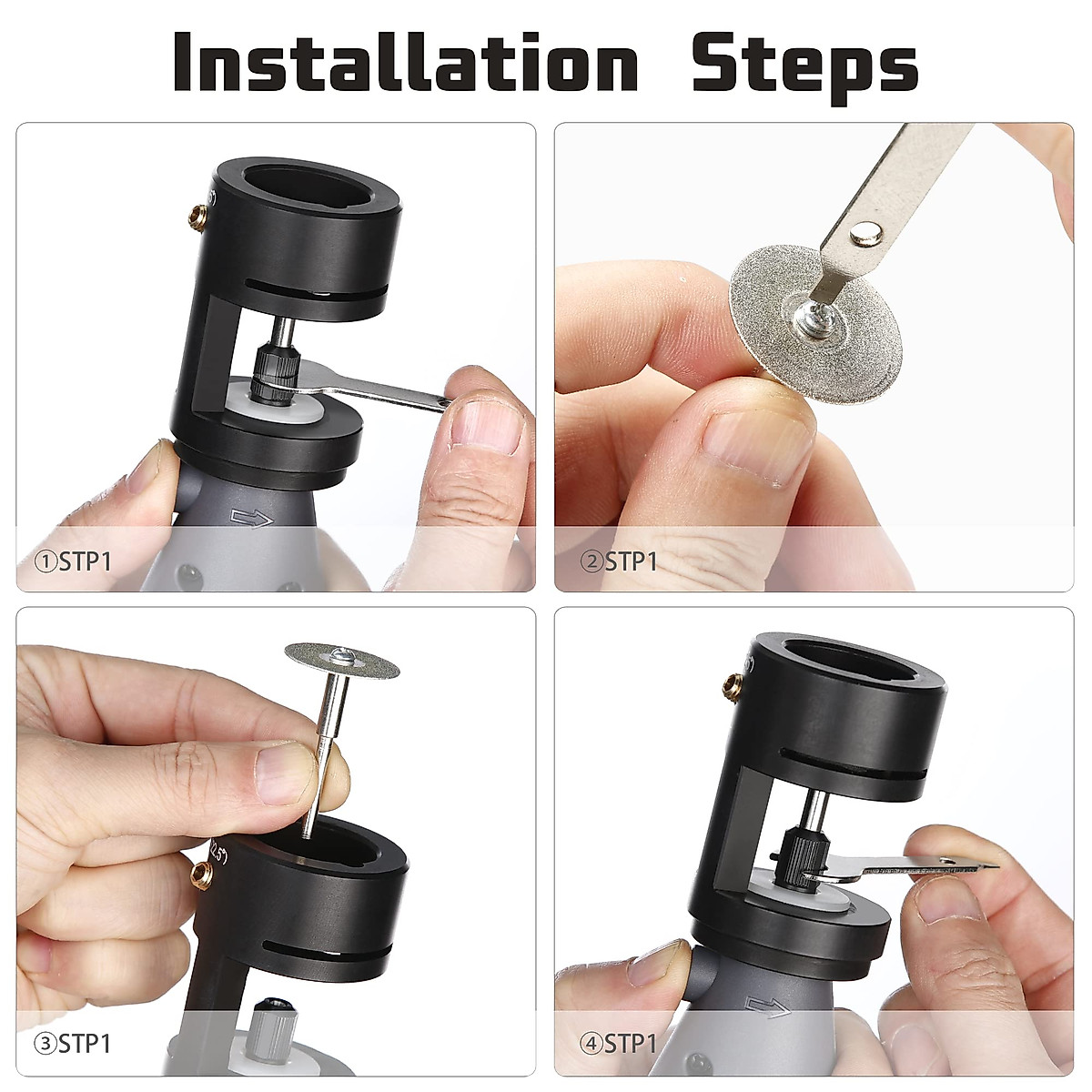 Installation Steps

①STP1

②STP1

③STP1

④STP1