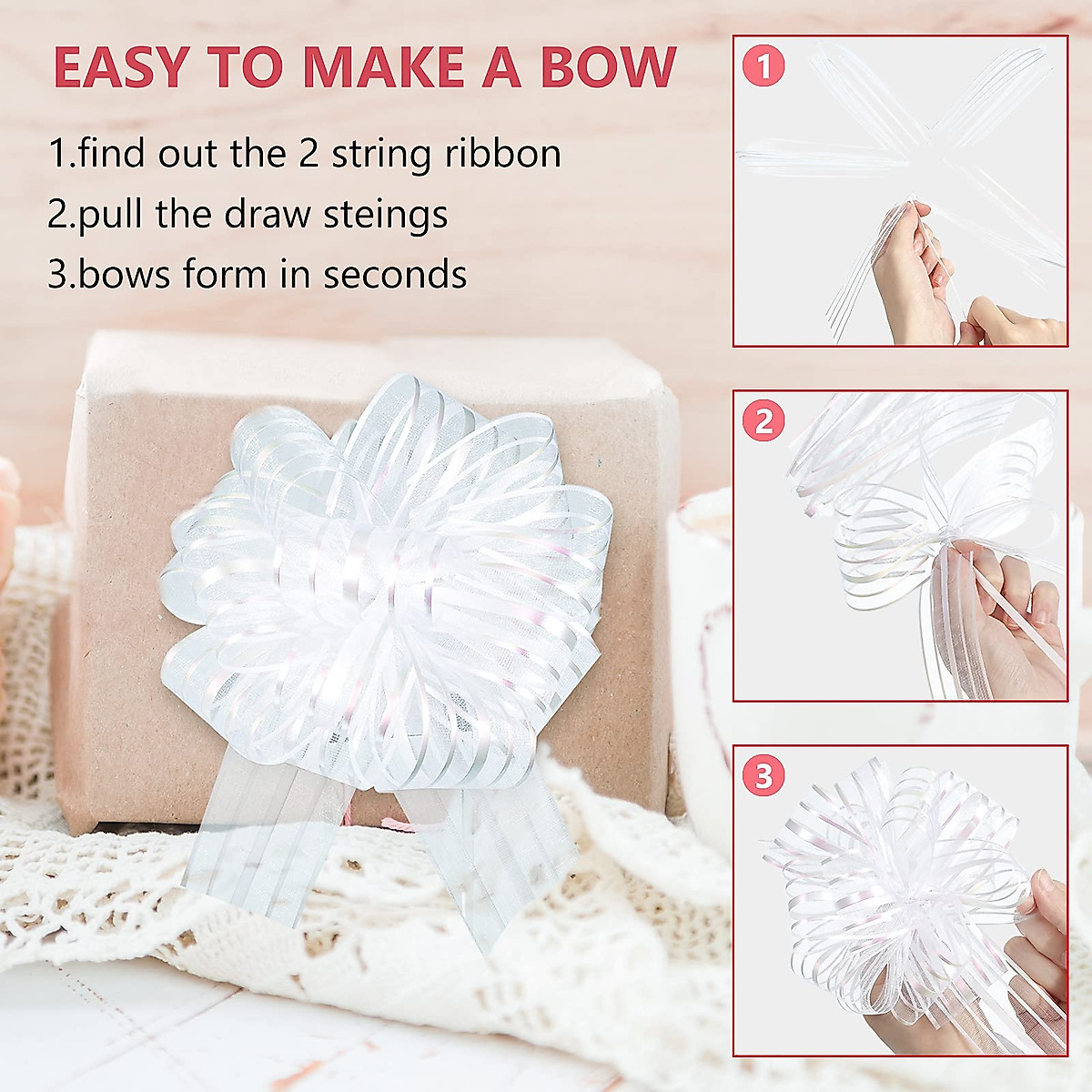 EASY TO MAKE A BOW

1.find out the 2 string ribbon

2.pull the draw steings

3.bows form in seconds

1

2

3