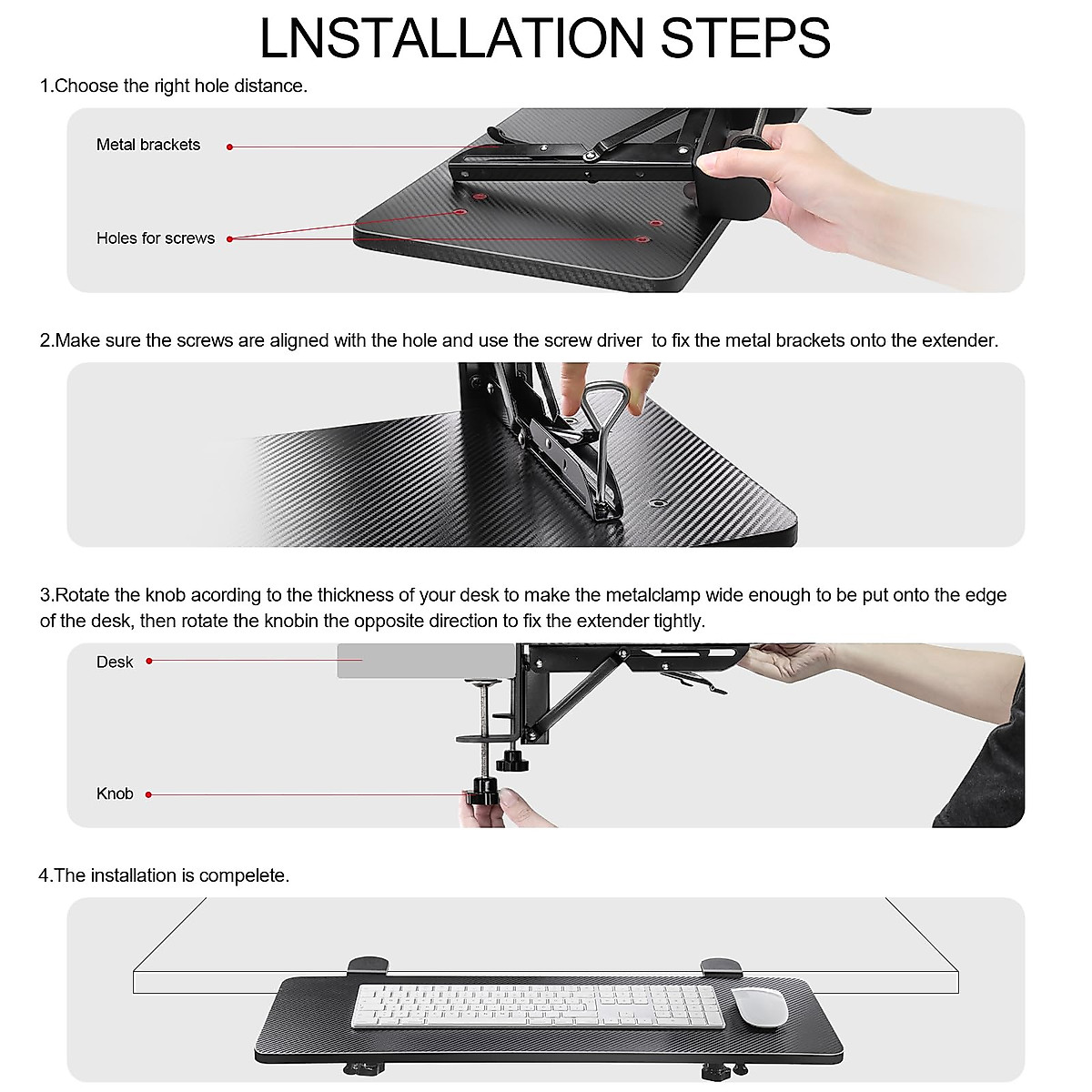 LNSTALLATION STEPS

1.Choose the right hole distance.

Metal brackets

Holes for screws

2.Make sure the screws are aligned with the hole and use the screw driver to fix the metal brackets onto the extender.

3.Rotate the knob acording to the thickness of your desk to make the metalclamp wide enough to be put onto the edge of the desk, then rotate the knobin the opposite direction to fix the extender tightly.

Desk

Knob

4.The installation is compelete.