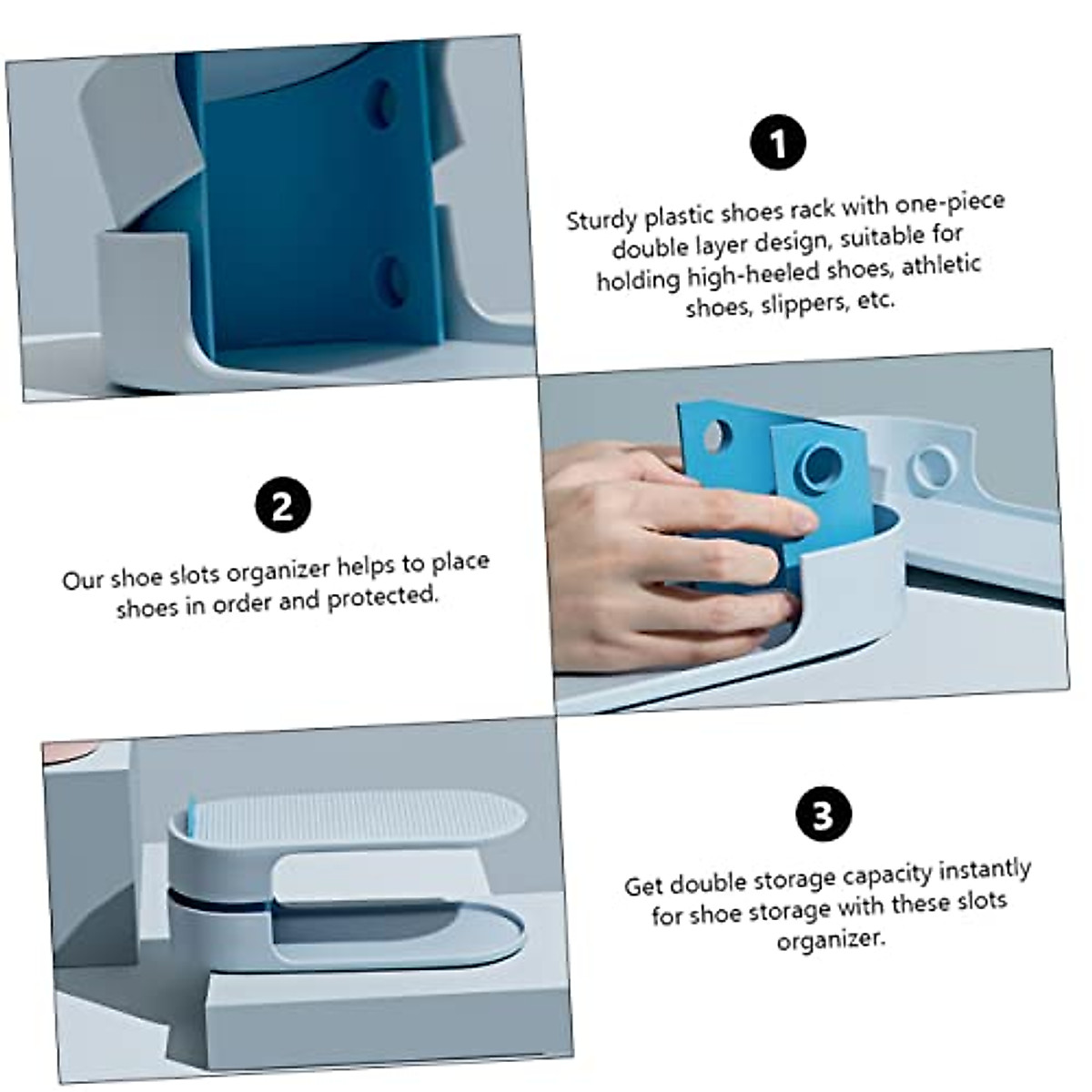 1

Sturdy plastic shoes rack with one-piece double layer design, suitable for holding high-heeled shoes, athletic shoes, slippers, etc.

2

Our shoe slots organizer helps to place shoes in order and protected.

3

Get double storage capacity instantly for shoe storage with these slots organizer.