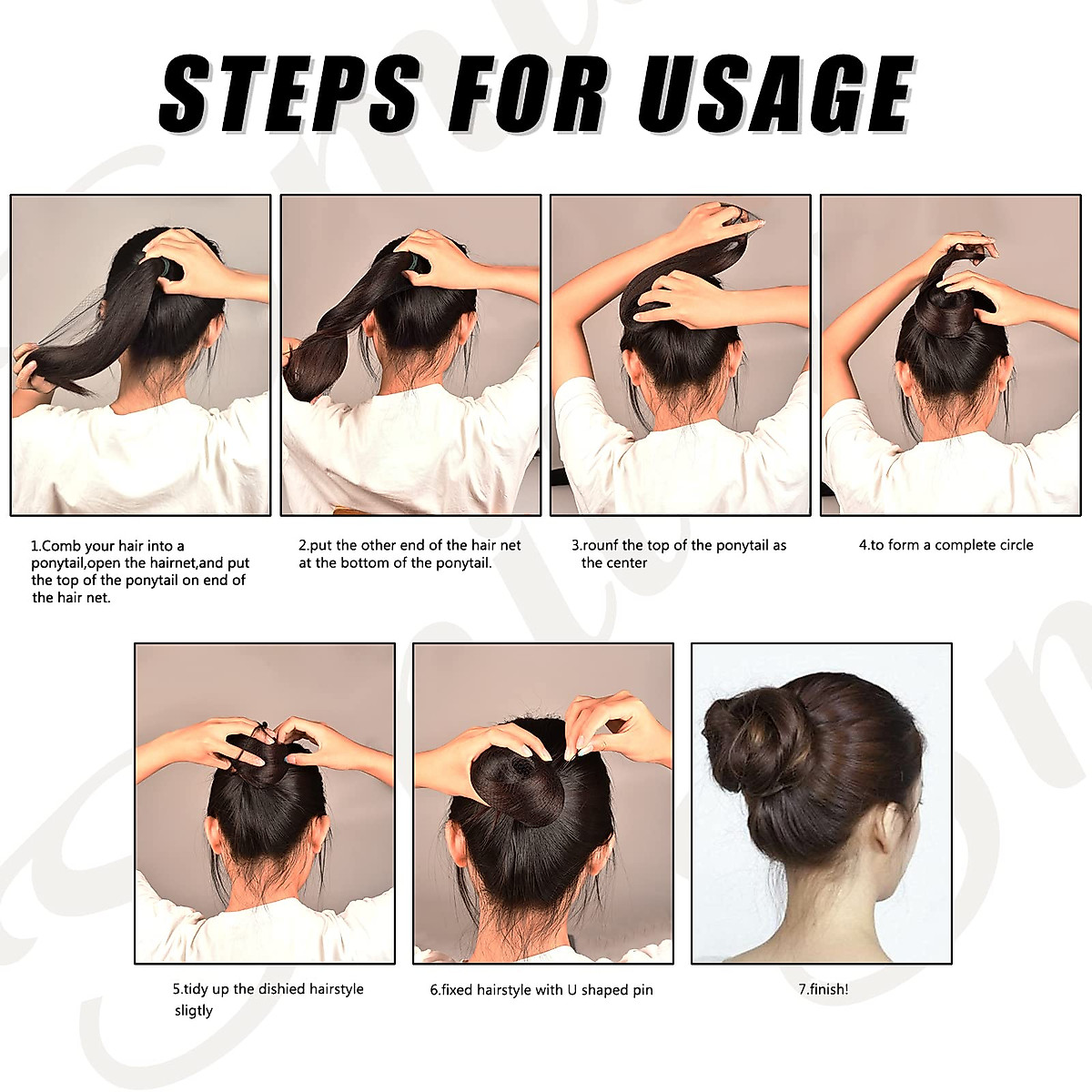 STEPS FOR USAGE

1.Comb your hair into a ponytail,open the hairnet,and put the top of the ponytail on end of the hair net.

2.put the other end of the hair net at the bottom of the ponytail.

3.rounf the top of the ponytail as the center

4.to form a complete circle

5.tidy up the dishied hairstyle sligtly

6.fixed hairstyle with U shaped pin

7.finish!