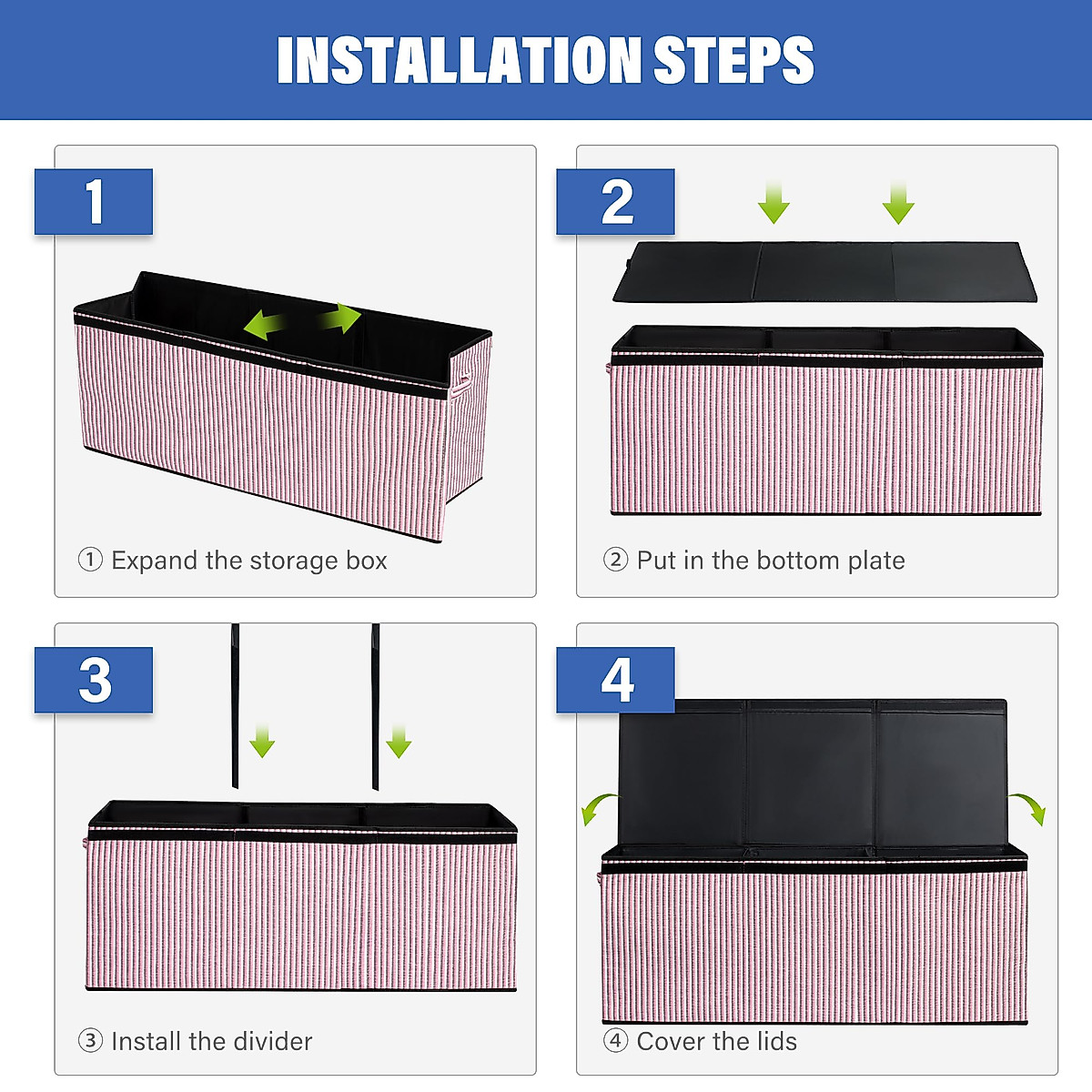 INSTALLATION STEPS

1

① Expand the storage box

2

② Put in the bottom plate

3

③ Install the divider

4

④ Cover the lids