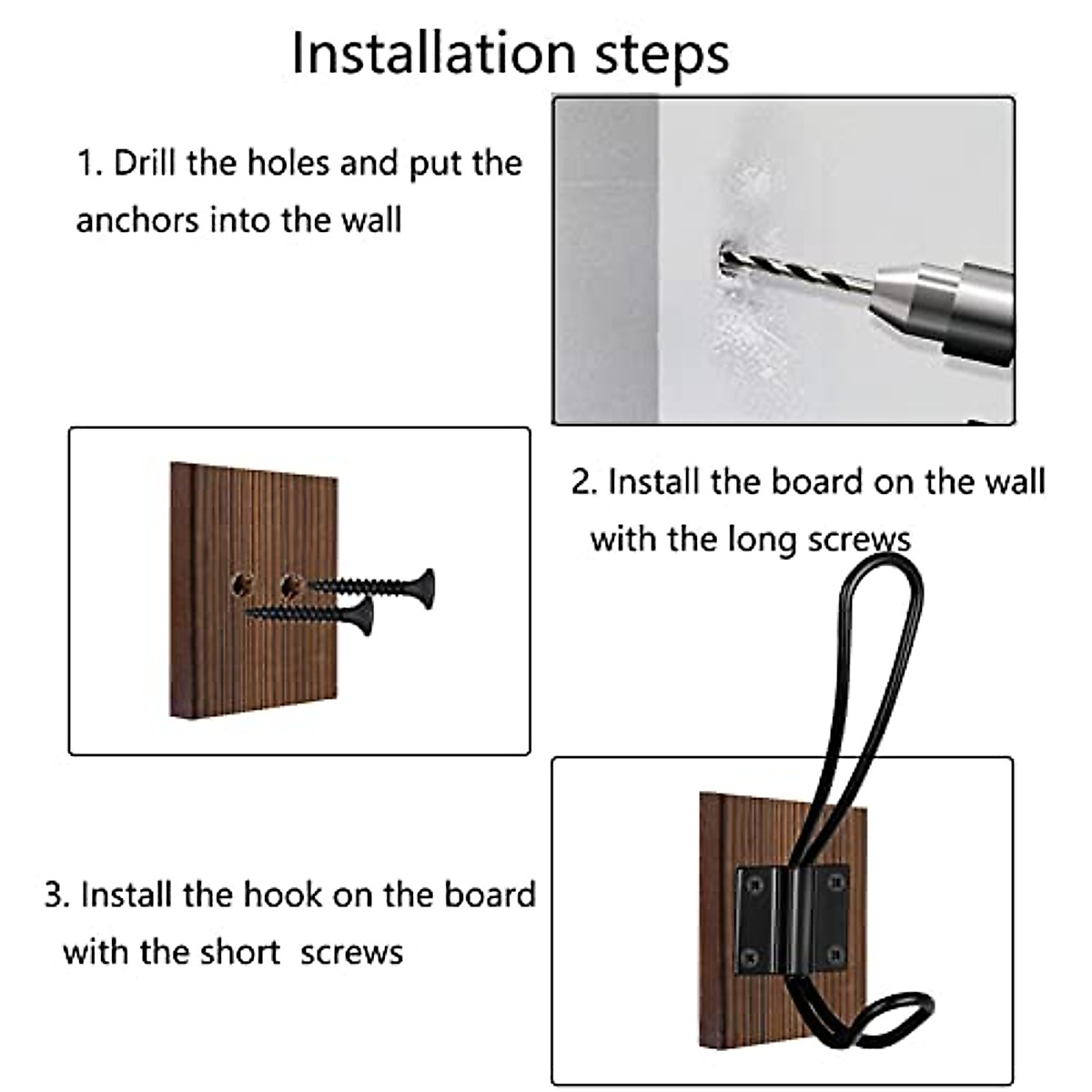 Installation steps

1. Drill the holes and put the anchors into the wall

2. Install the board on the wall with the long screws

3. Install the hook on the board with the short  screws