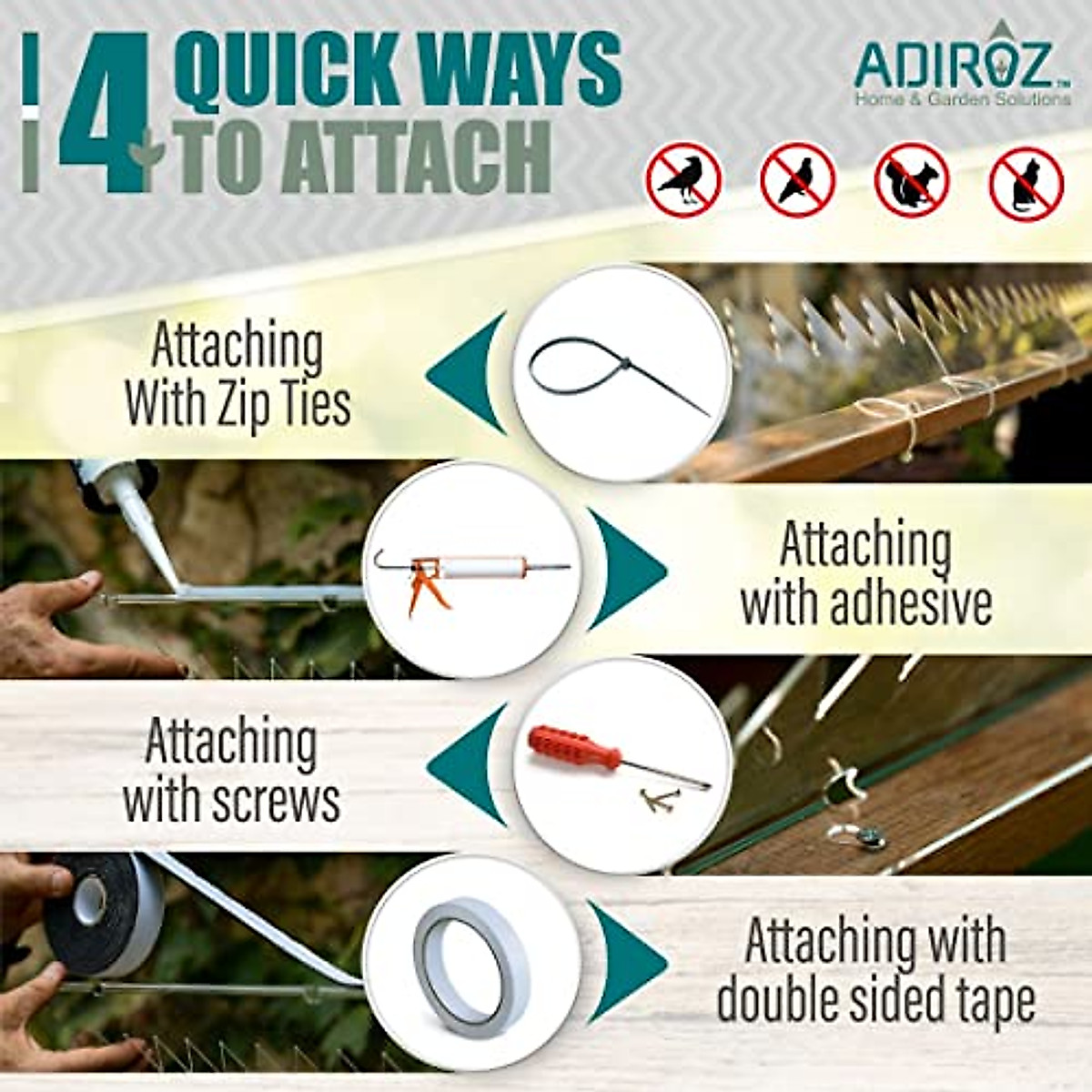 4 QUICK WAYS TO ATTACH

ADIROZ™
Home & Garden Solutions

Attaching With Zip Ties

Attaching with adhesive

Attaching with screws

Attaching with double sided tape