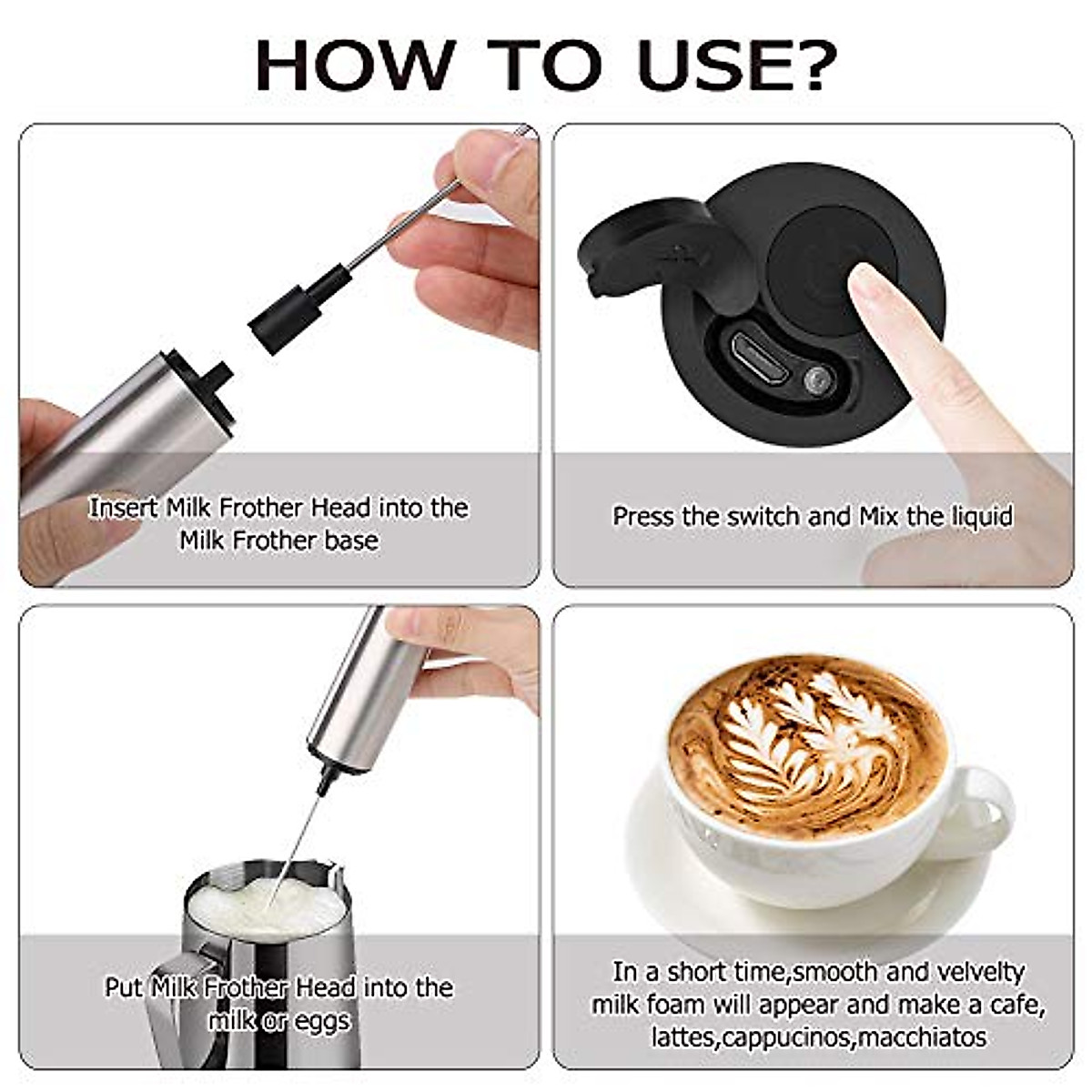 HOW TO USE?

Insert Milk Frother Head into the Milk Frother base

Press the switch and Mix the liquid

Put Milk Frother Head into the milk or eggs

In a short time,smooth and velvelty milk foam will appear and make a cafe, lattes,cappucinos,macchiatos