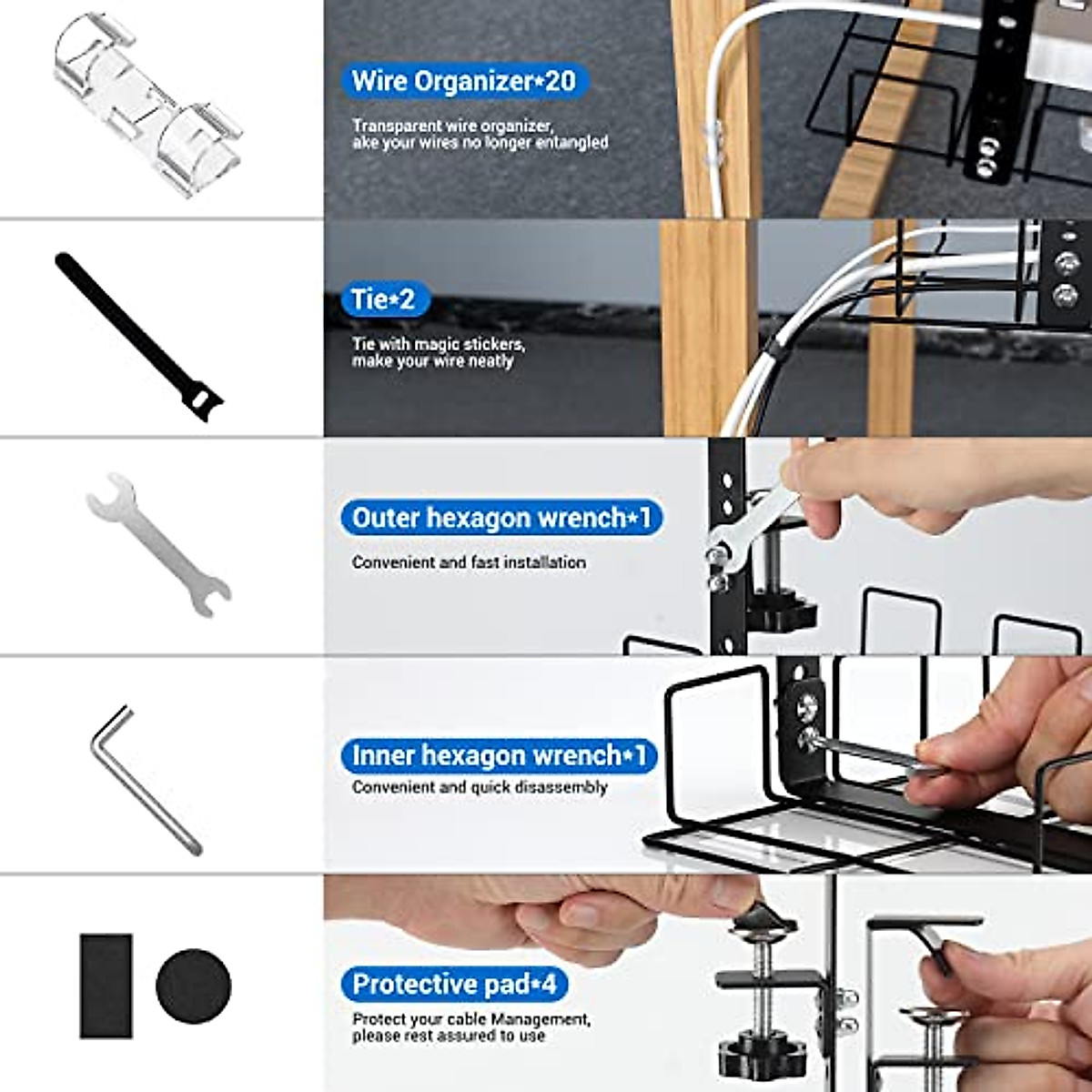 Wire Organizer*20

Transparent wire organizer, ake your wires no longer entangled

Tie*2

Tie with magic stickers, make your wire neatly

Outer hexagon wrench*1

Convenient and fast installation

Inner hexagon wrench*1

Convenient and quick disassembly

Protective pad*4

Protect your cable Management, please rest assured to use