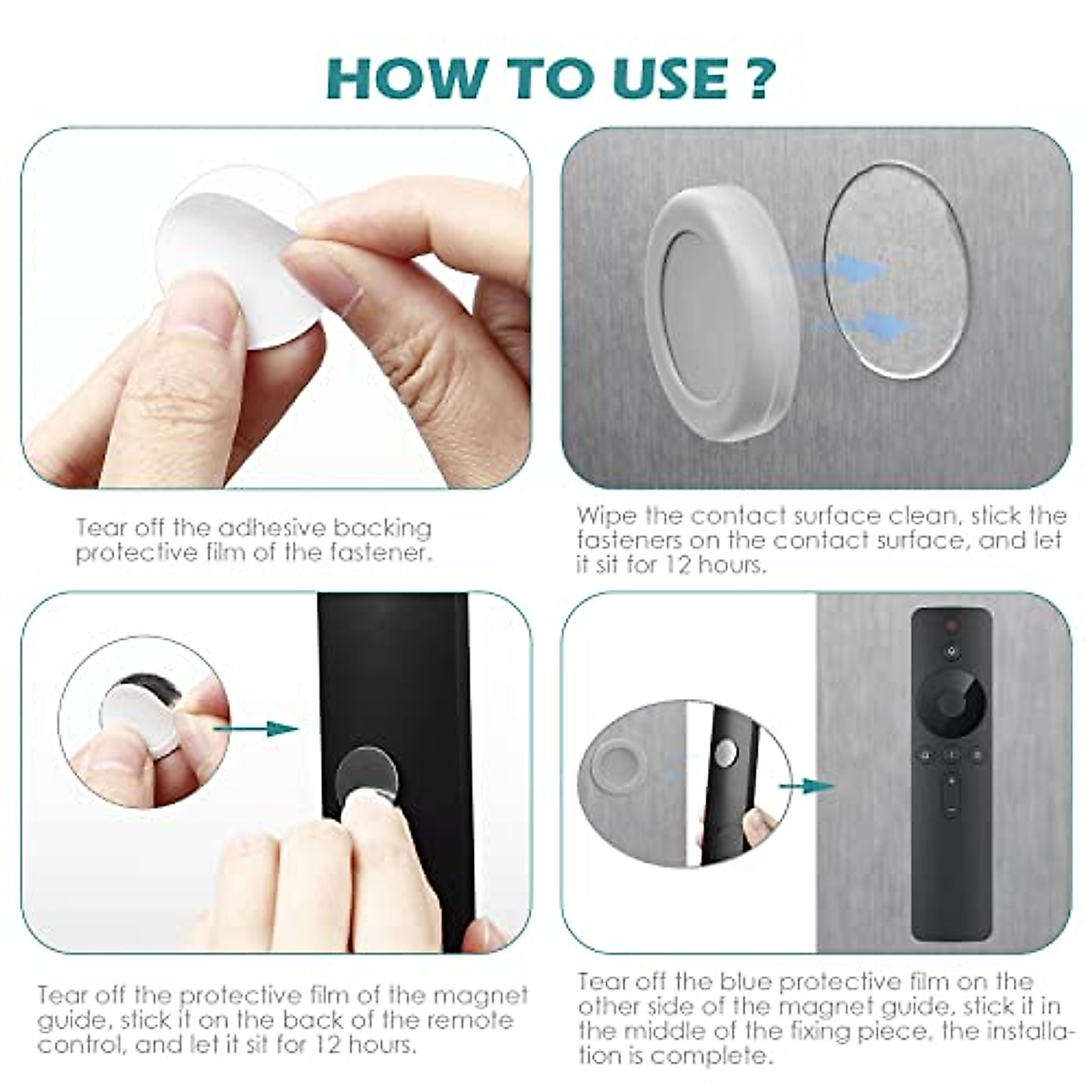 HOW TO USE ?

Tear off the adhesive backing protective film of the fastener.

Wipe the contact surface clean, stick the fasteners on the contact surface, and let it sit for 12 hours.

Tear off the protective film of the magnet guide, stick it on the back of the remote control, and let it sit for 12 hours.

Tear off the blue protective film on the other side of the magnet guide, stick it in the middle of the fixing piece, the installation is complete.