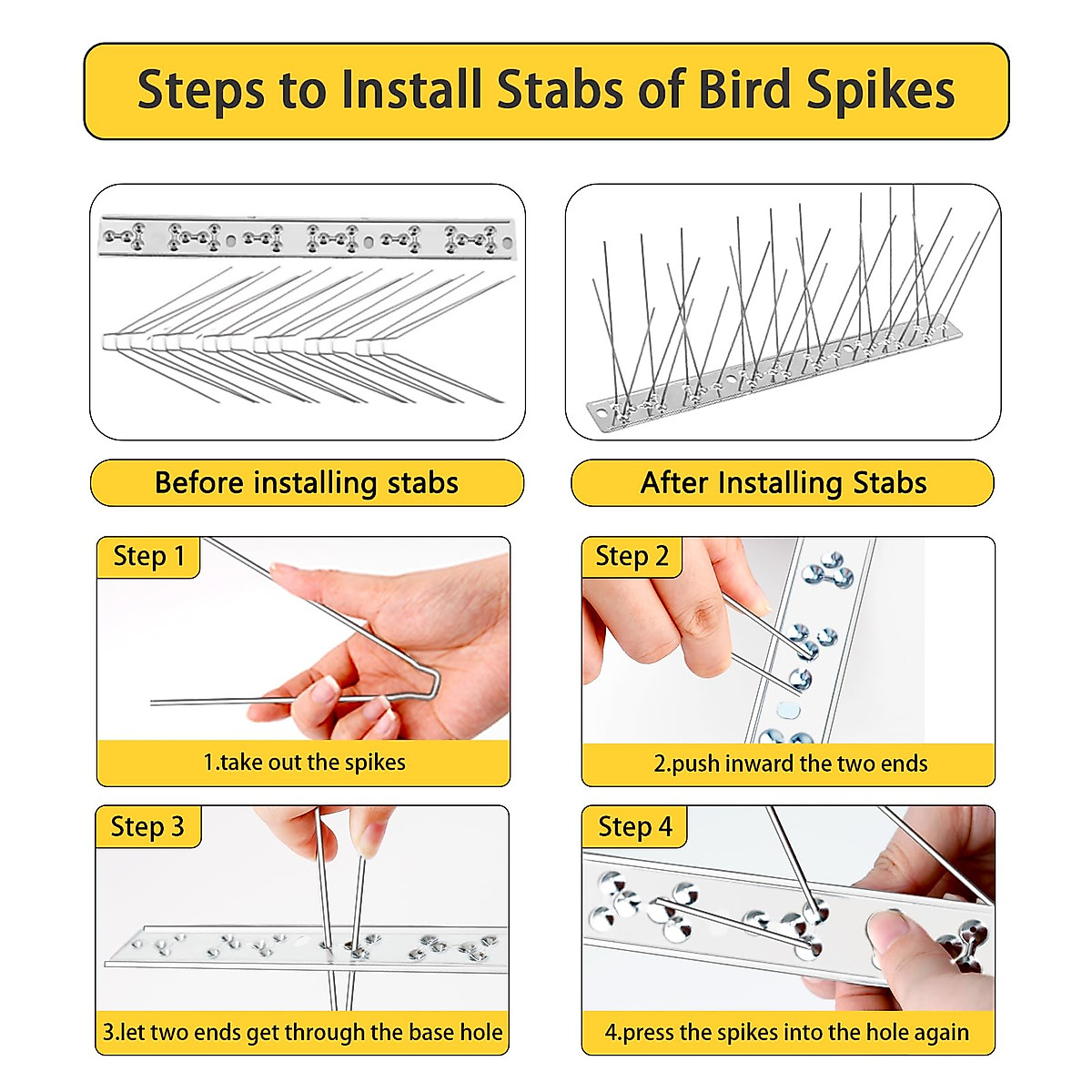 Steps to Install Stabs of Bird Spikes

Before installing stabs

After Installing Stabs

Step 1

1.take out the spikes

Step 2

2.push inward the two ends

Step 3

3.let two ends get through the base hole

Step 4

4.press the spikes into the hole again