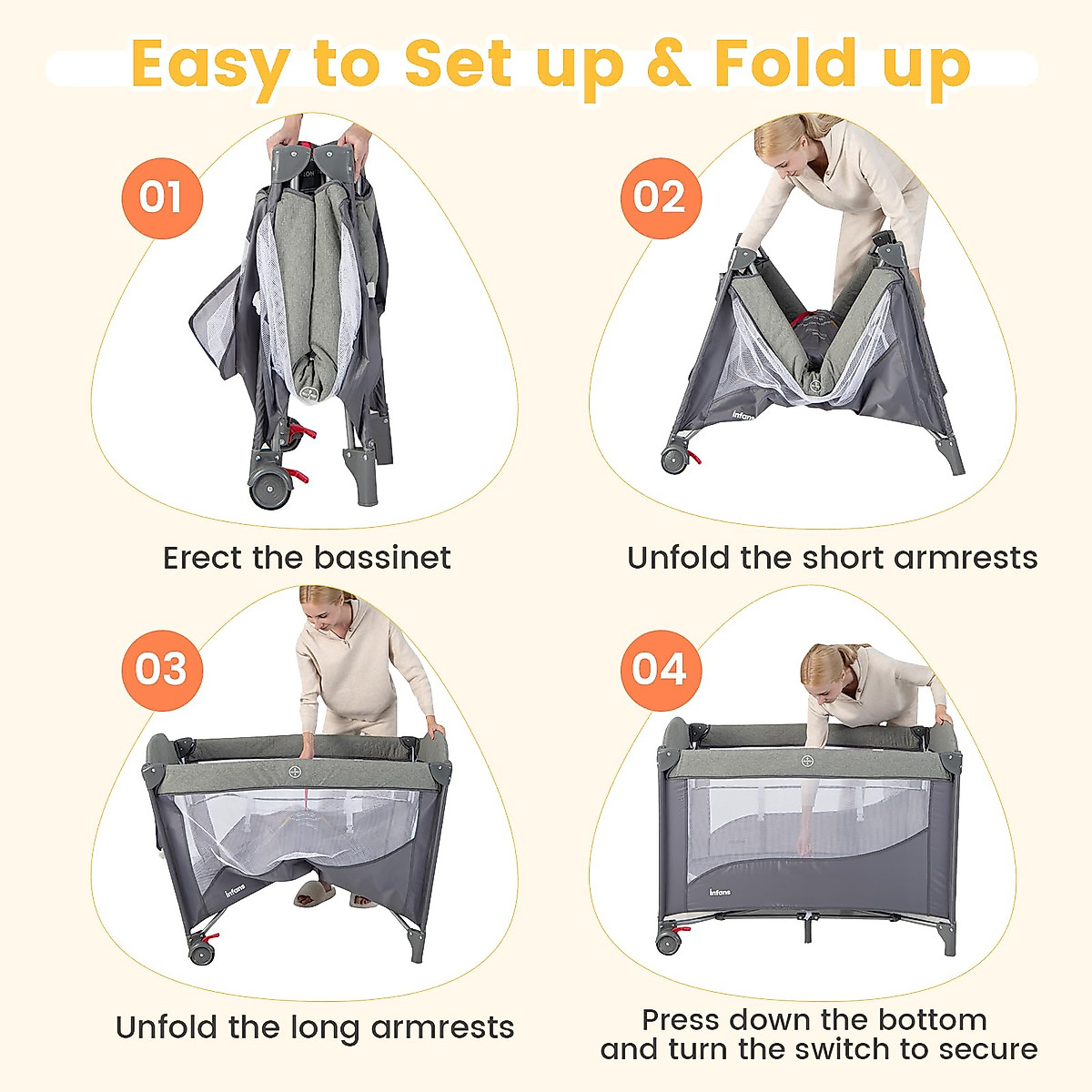 Easy to Set up & Fold up

01

Erect the bassinet

02

infans

Unfold the short armrests

03

infans

Unfold the long armrests

04

infans

Press down the bottom and turn the switch to secure