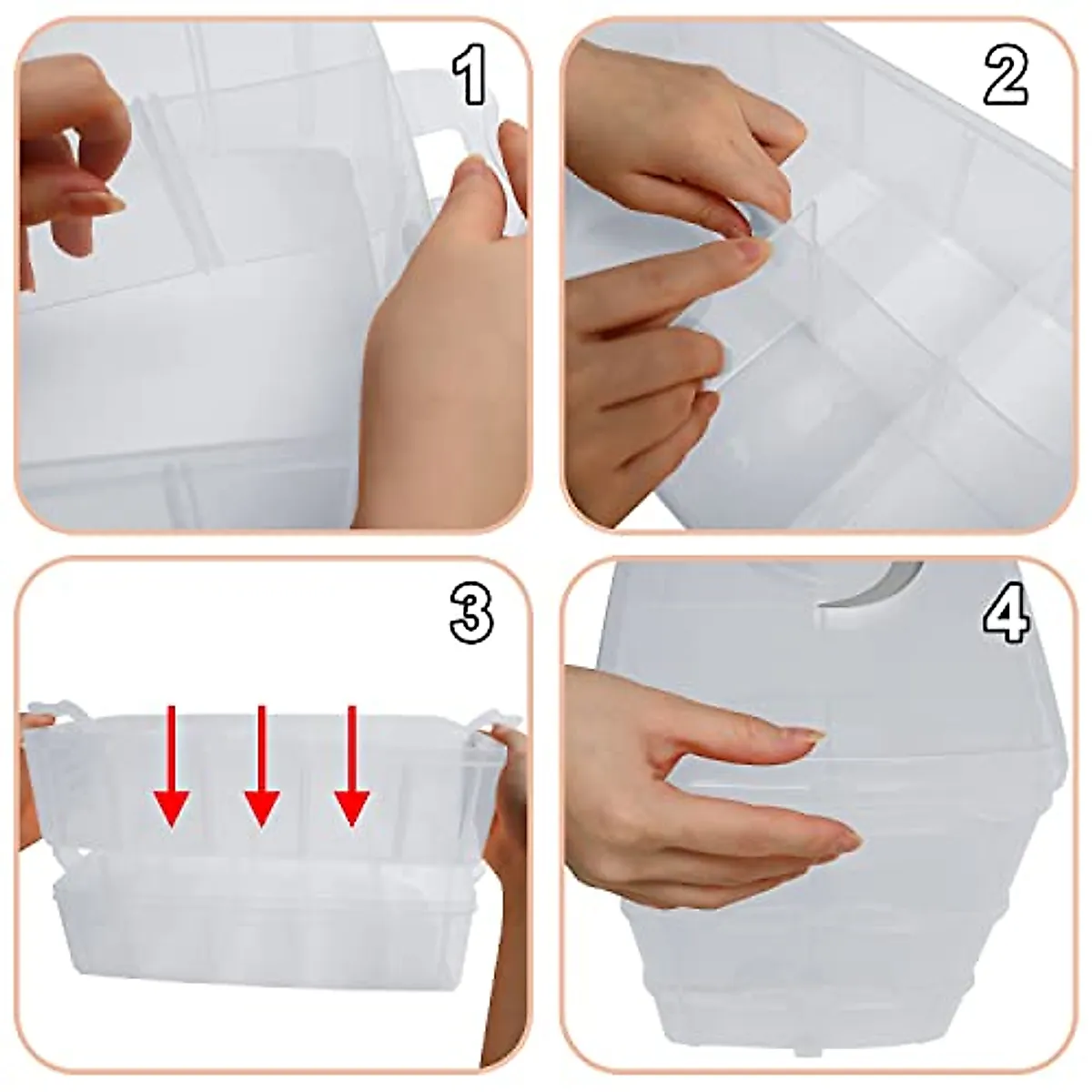 1

2

3

4