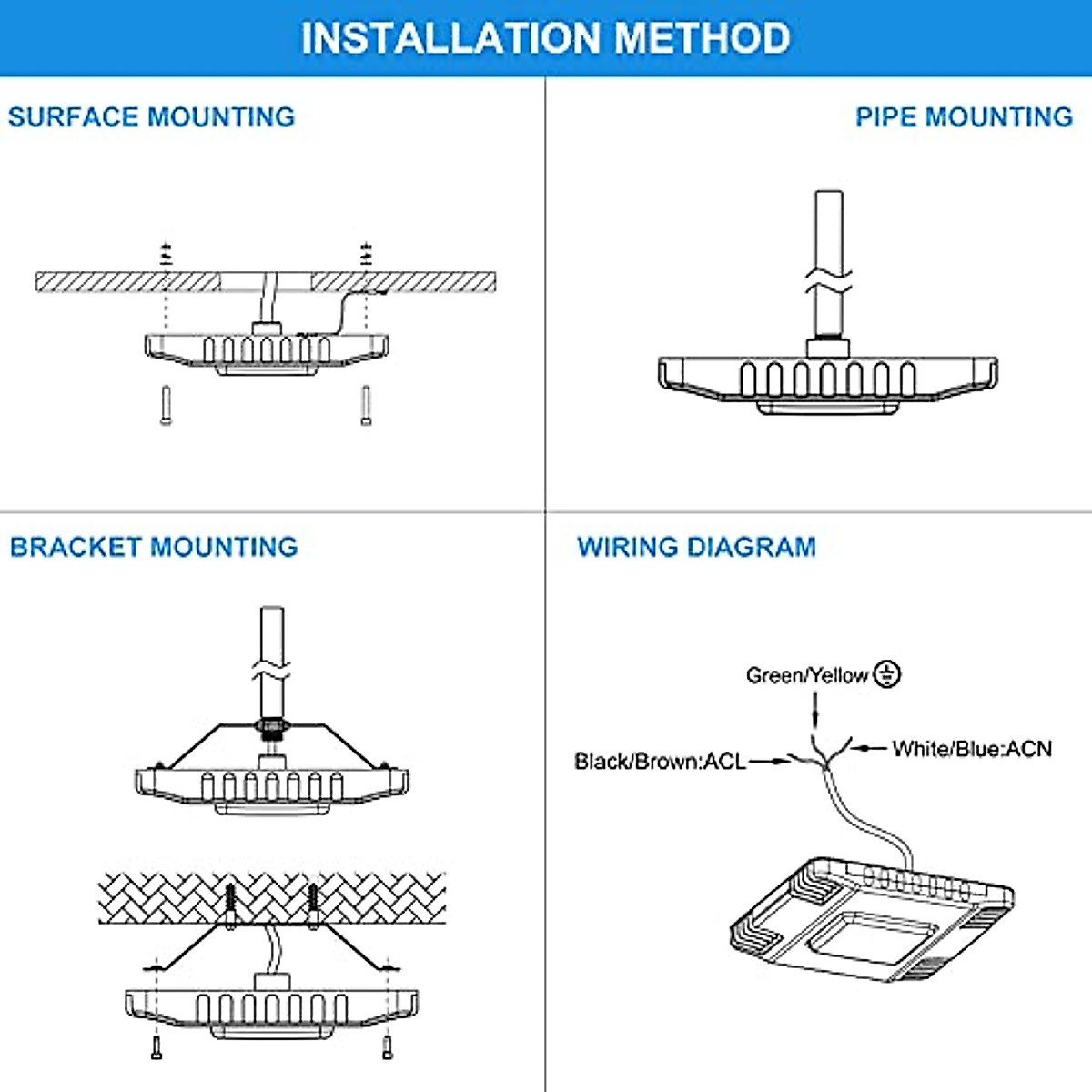 INSTALLATION METHOD

SURFACE MOUNTING

PIPE MOUNTING

BRACKET MOUNTING

WIRING DIAGRAM

Green/Yellow

Black/Brown:ACL

White/Blue:ACN