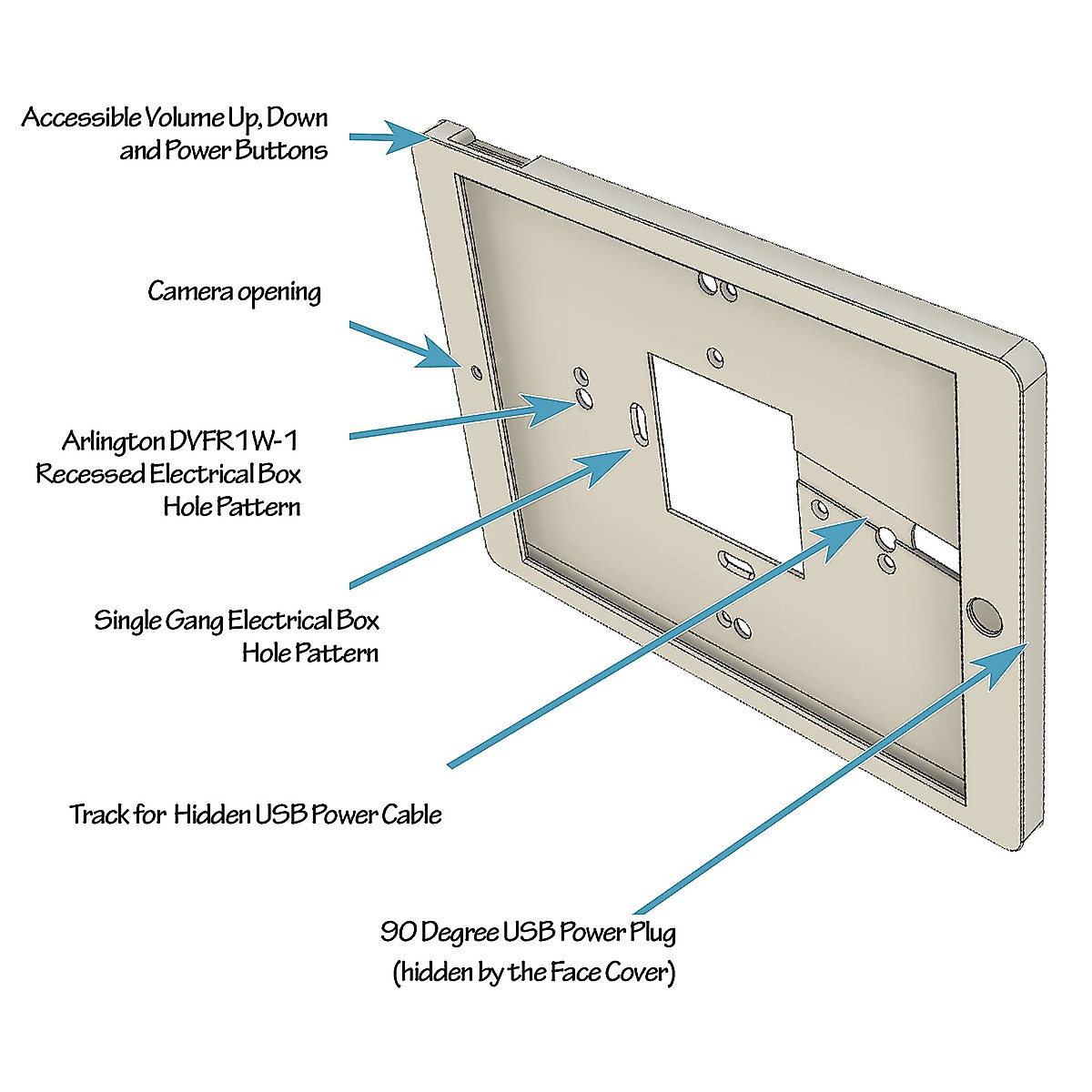 Accessible Volume Up, Down and Power Buttons

Camera opening

Arlington DVFR1W-1 Recessed Electrical Box Hole Pattern

Single Gang Electrical Box Hole Pattern

Track for Hidden USB Power Cable

90 Degree USB Power Plug (hidden by the Face Cover)