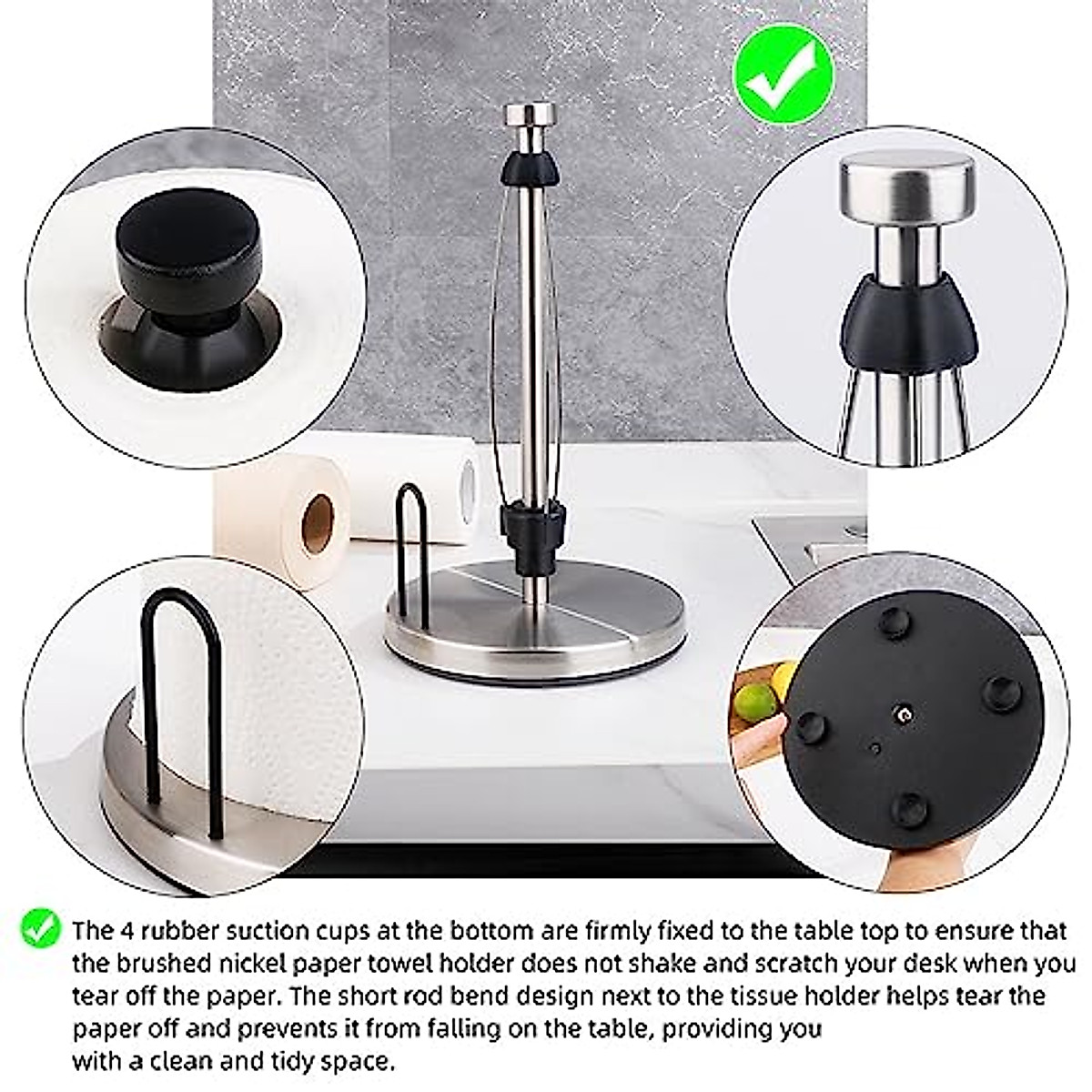 The 4 rubber suction cups at the bottom are firmly fixed to the table top to ensure that the brushed nickel paper towel holder does not shake and scratch your desk when you tear off the paper. The short rod bend design next to the tissue holder helps tear the paper off and prevents it from falling on the table, providing you with a clean and tidy space.