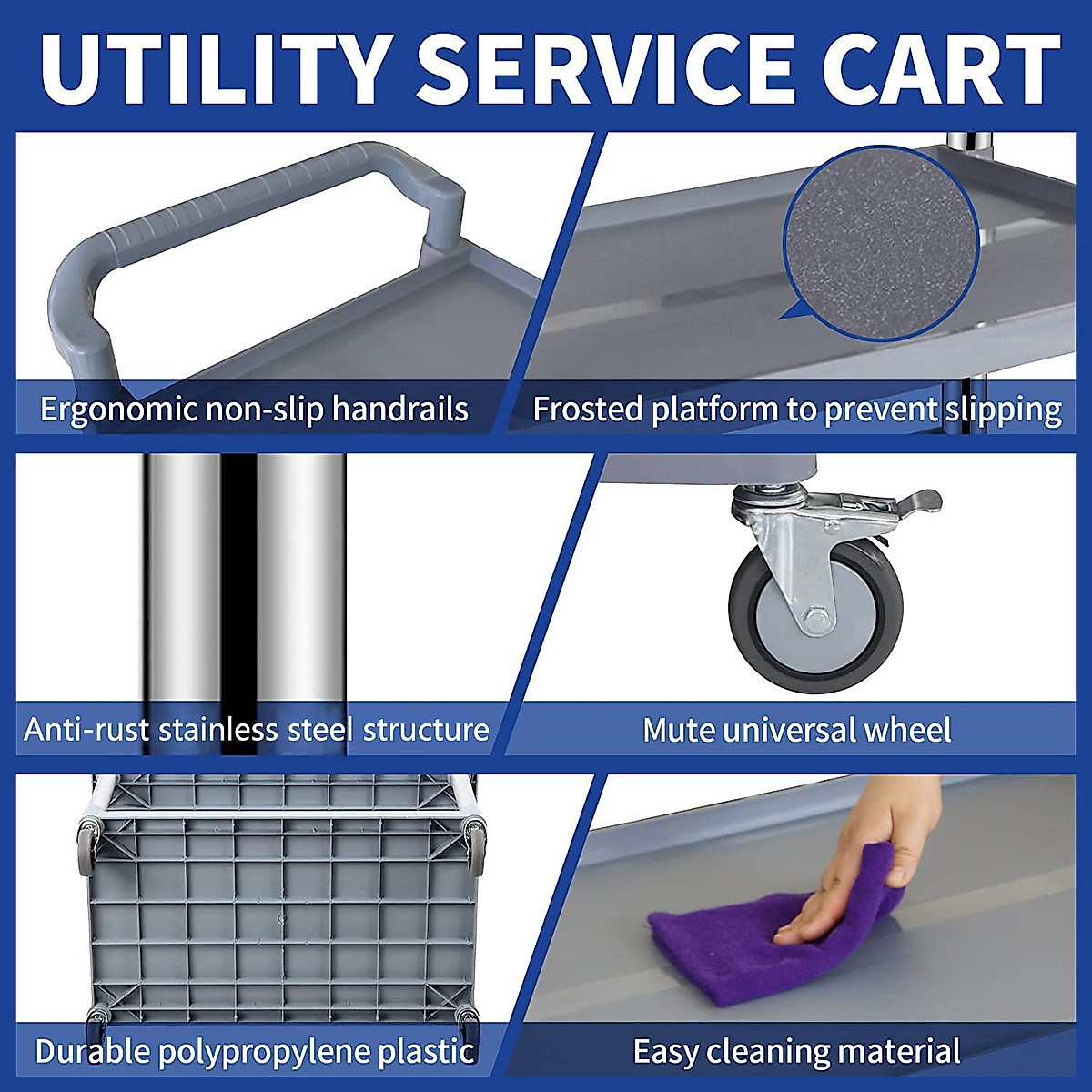 UTILITY SERVICE CART

Ergonomic non-slip handrails

Frosted platform to prevent slipping

Anti-rust stainless steel structure

Mute universal wheel

Durable polypropylene plastic

Easy cleaning material