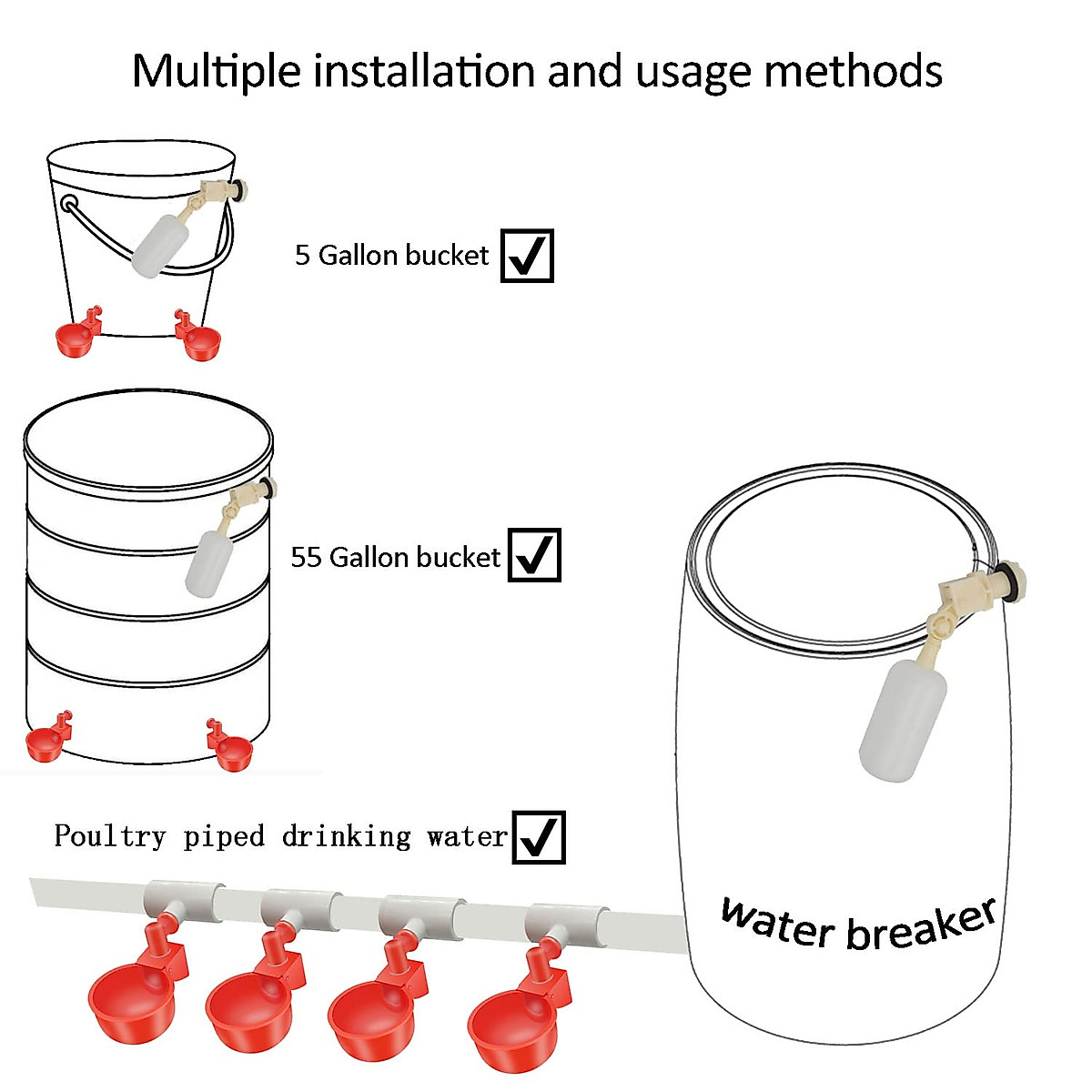 Multiple installation and usage methods

5 Gallon bucket ☑

55 Gallon bucket ☑

Poultry piped drinking water ☑

water breaker