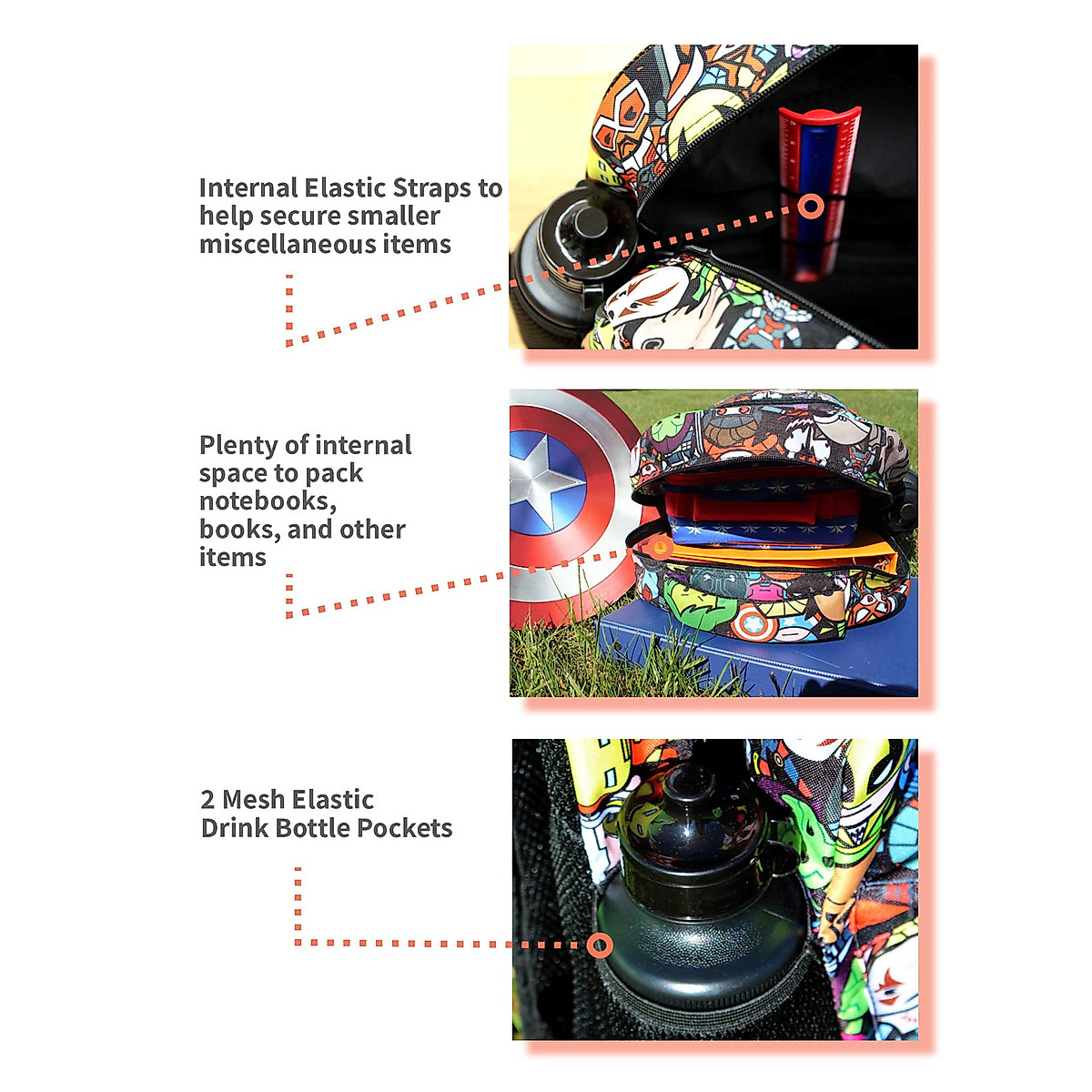 Internal Elastic Straps to help secure smaller miscellaneous items

Plenty of internal space to pack notebooks, books, and other items

2 Mesh Elastic Drink Bottle Pockets