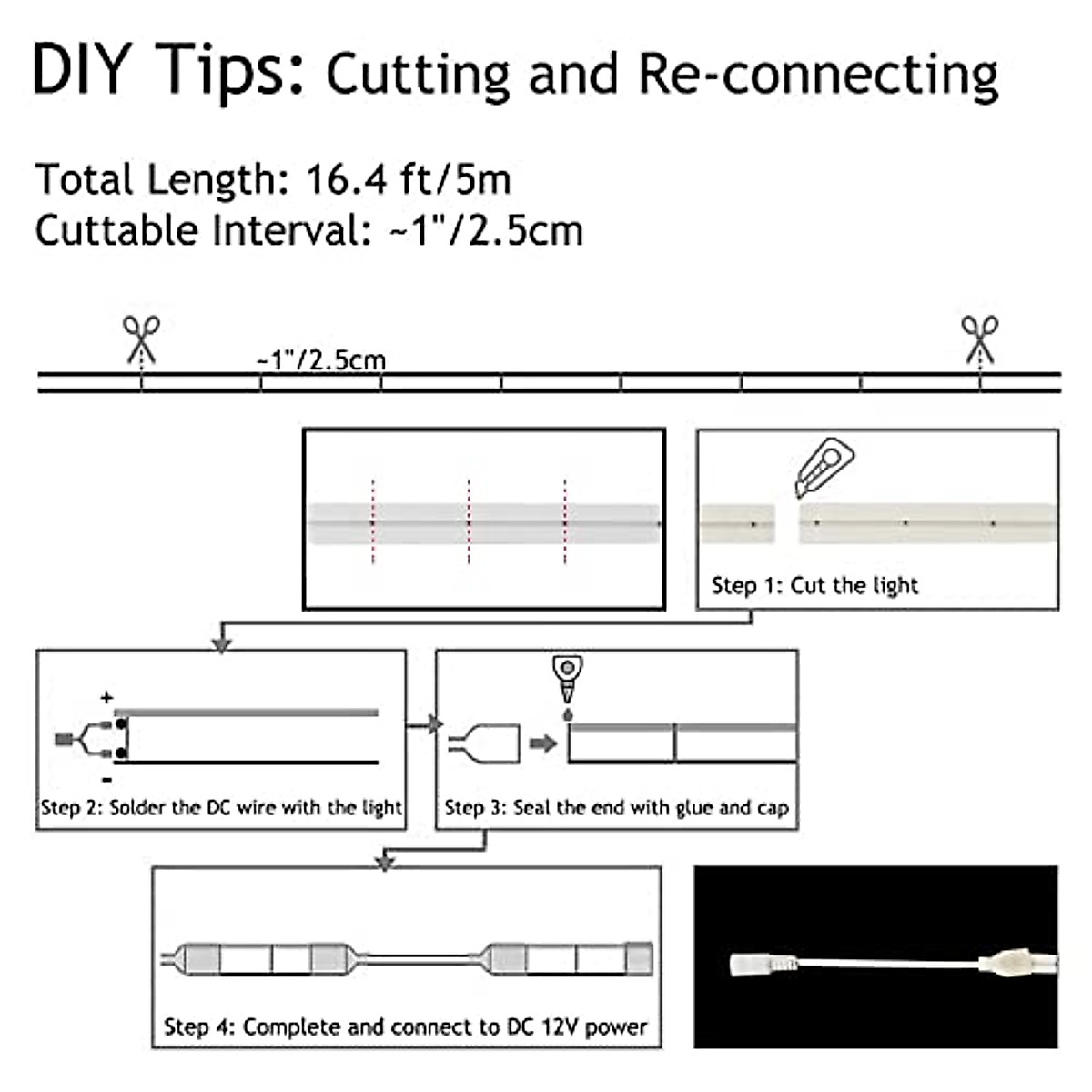 DIY Tips: Cutting and Re-connecting

Total Length: 16.4 ft/5m
Cuttable Interval: ~1"/2.5cm

~1"/2.5cm

Step 1: Cut the light

+
-
Step 2: Solder the DC wire with the light

Step 3: Seal the end with glue and cap

Step 4: Complete and connect to DC 12V power