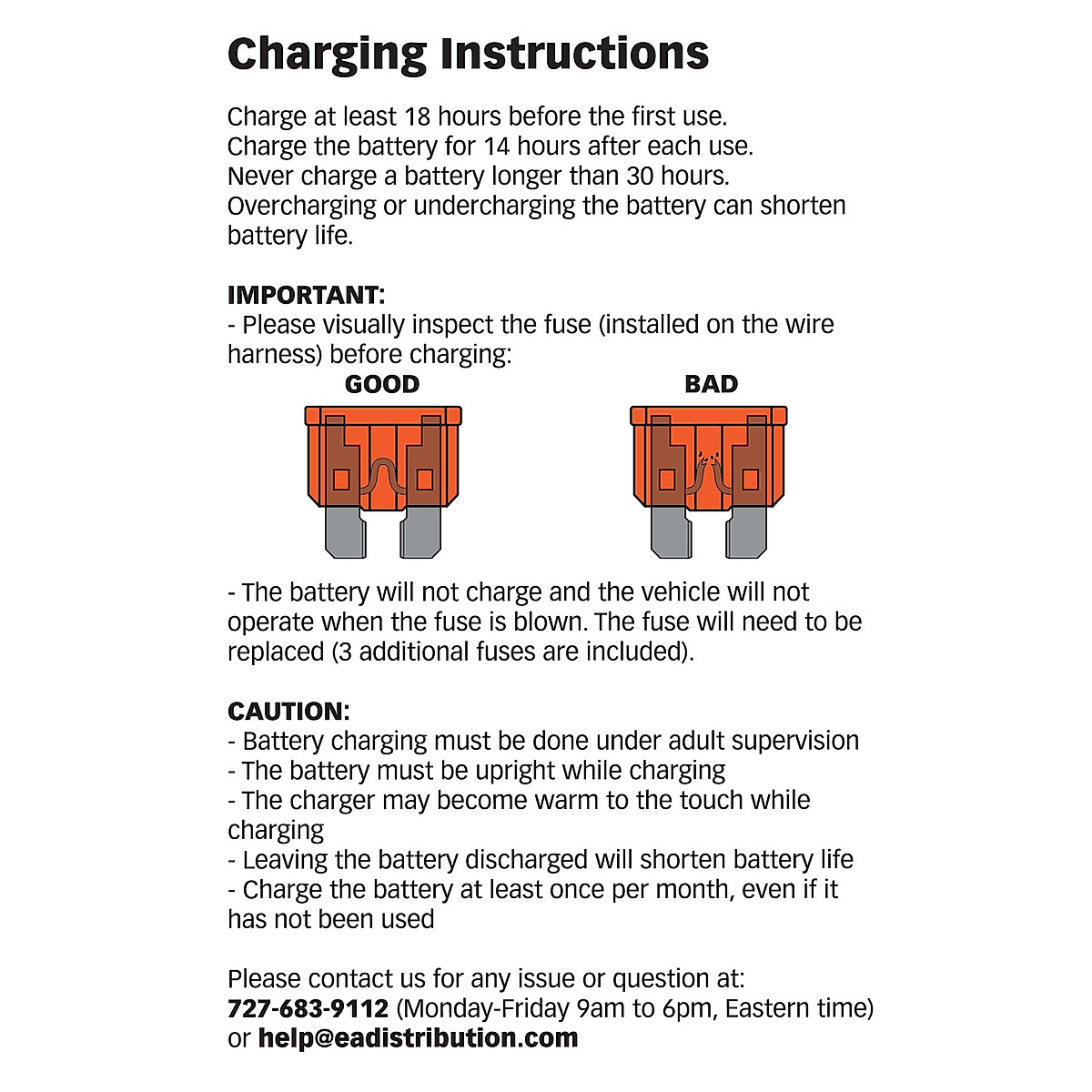 Charging Instructions

Charge at least 18 hours before the first use.
Charge the battery for 14 hours after each use.
Never charge a battery longer than 30 hours.
Overcharging or undercharging the battery can shorten battery life.

IMPORTANT:
- Please visually inspect the fuse (installed on the wire harness) before charging:

GOOD

BAD

- The battery will not charge and the vehicle will not operate when the fuse is blown. The fuse will need to be replaced (3 additional fuses are included).

CAUTION:
- Battery charging must be done under adult supervision
- The battery must be upright while charging
- The charger may become warm to the touch while charging
- Leaving the battery discharged will shorten battery life
- Charge the battery at least once per month, even if it has not been used

Please contact us for any issue or question at:
727-683-9112 (Monday-Friday 9am to 6pm, Eastern time)
or help@eadistribution.com