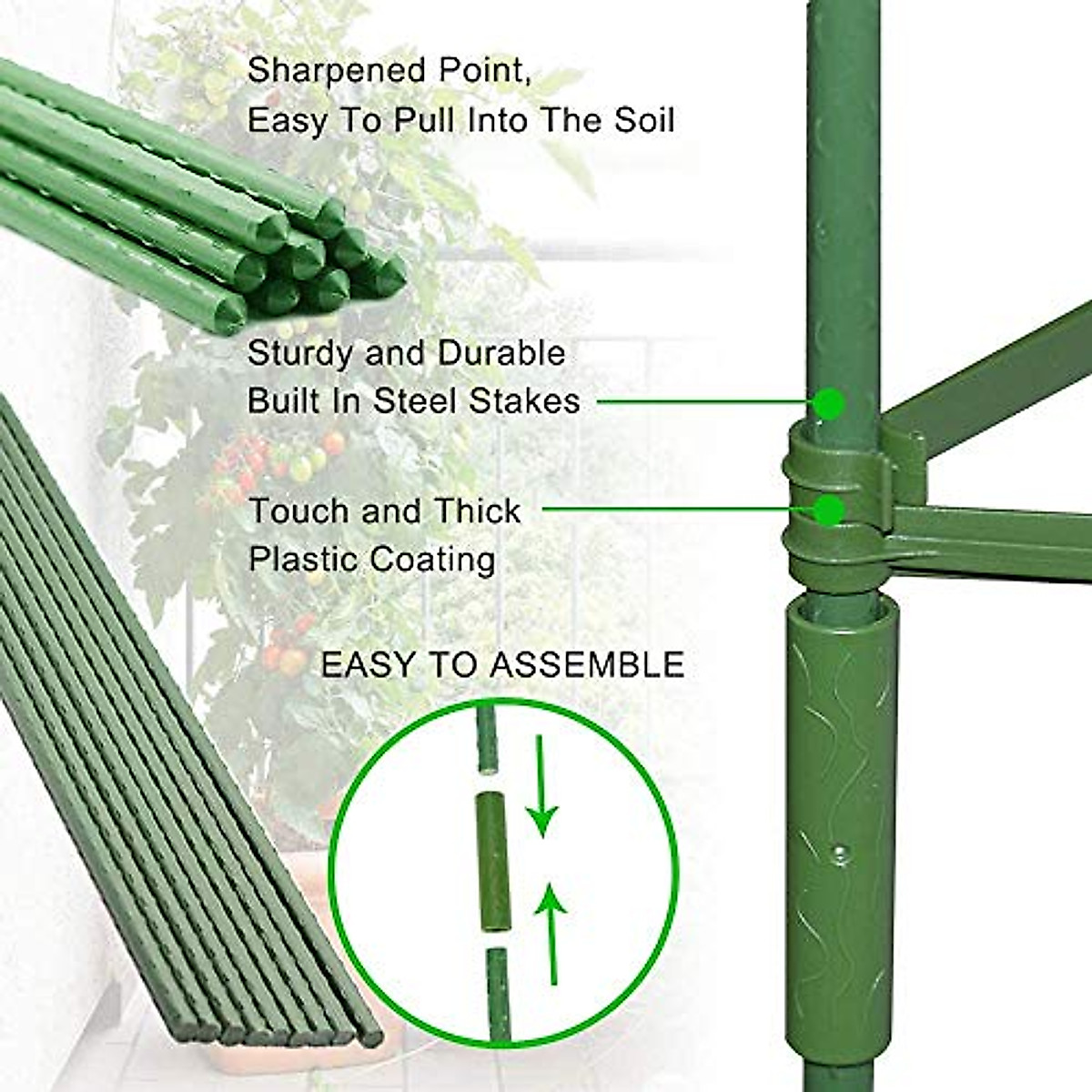 Sharpened Point,
Easy To Pull Into The Soil

Sturdy and Durable
Built In Steel Stakes

Touch and Thick
Plastic Coating

EASY TO ASSEMBLE