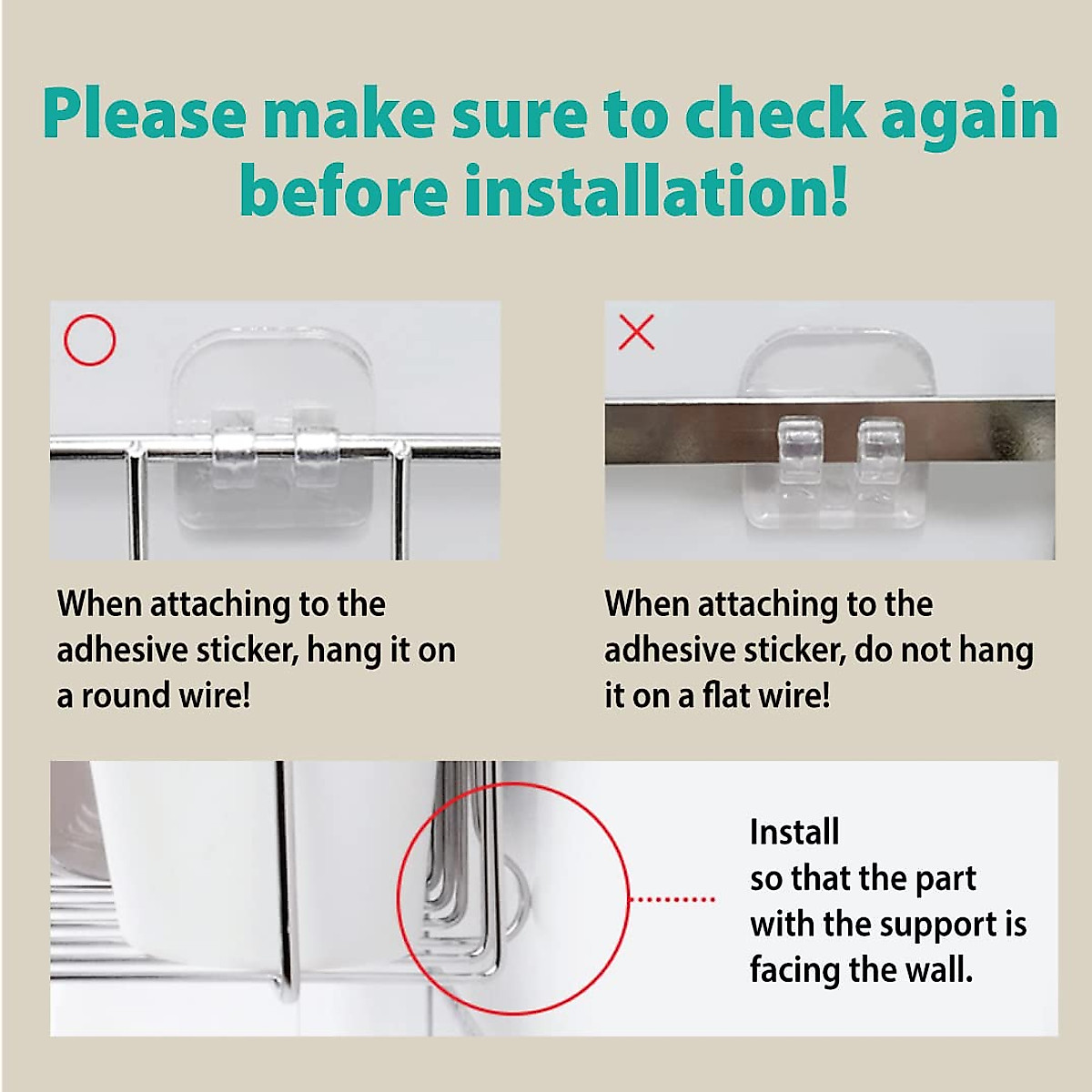 Please make sure to check again before installation!

When attaching to the adhesive sticker, hang it on a round wire!

When attaching to the adhesive sticker, do not hang it on a flat wire!

Install so that the part with the support is facing the wall.