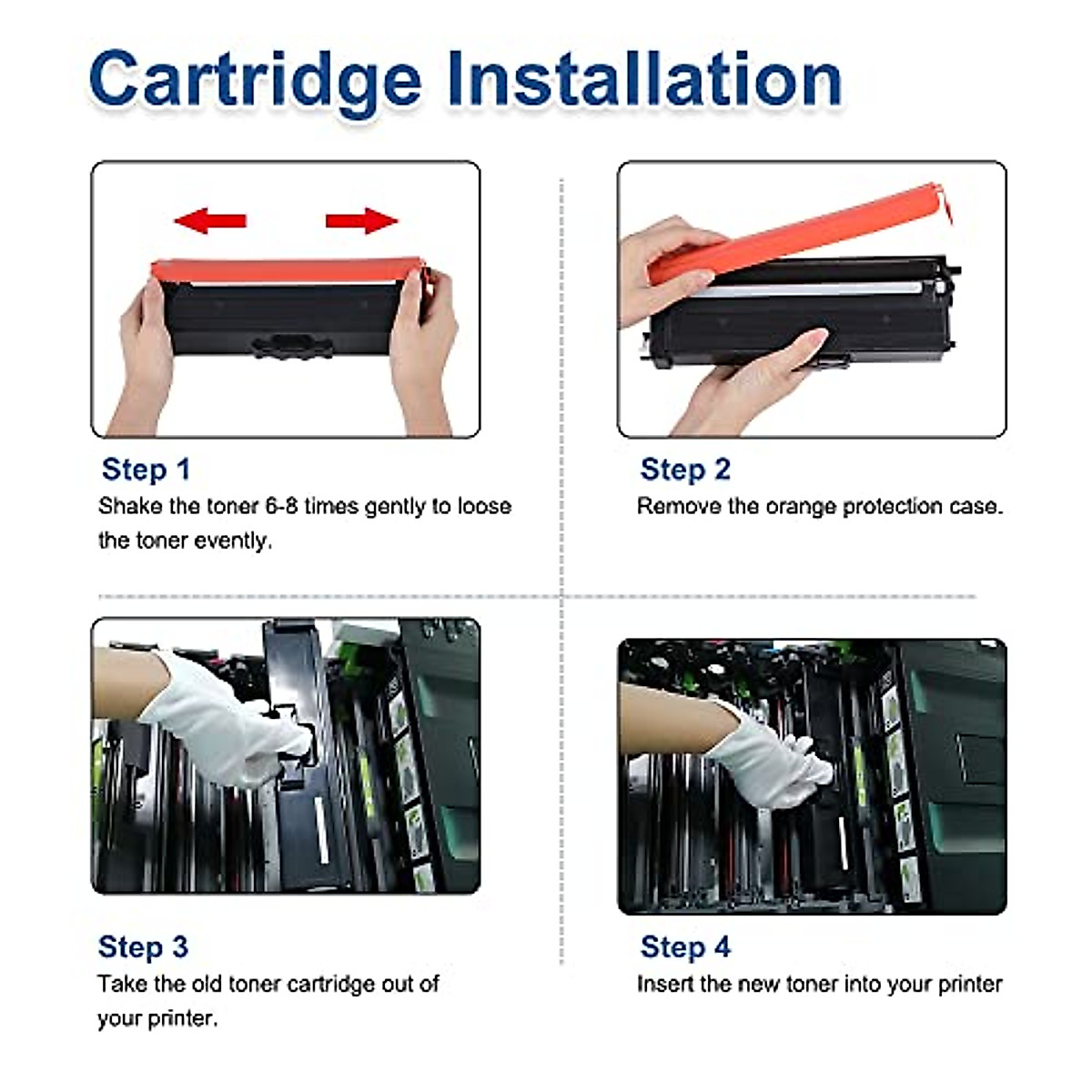 Cartridge Installation

Step 1
Shake the toner 6-8 times gently to loose the toner evently.

Step 2
Remove the orange protection case.

Step 3
Take the old toner cartridge out of your printer.

Step 4
Insert the new toner into your printer