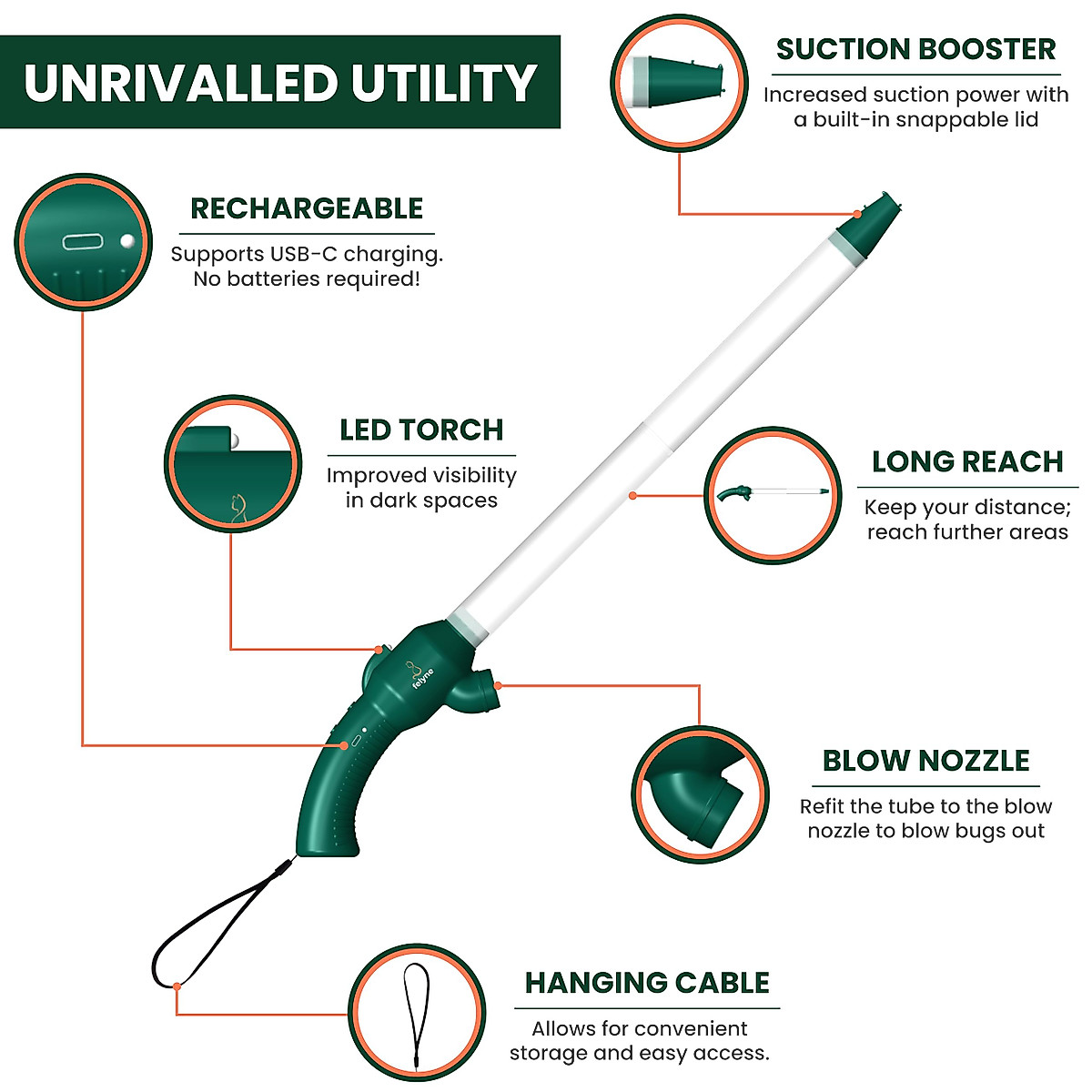 UNRIVALLED UTILITY

SUCTION BOOSTER
Increased suction power with a built-in snappable lid

RECHARGEABLE
Supports USB-C charging. No batteries required!

LED TORCH
Improved visibility in dark spaces

LONG REACH
Keep your distance; reach further areas

felyne

BLOW NOZZLE
Refit the tube to the blow nozzle to blow bugs out

HANGING CABLE
Allows for convenient storage and easy access.