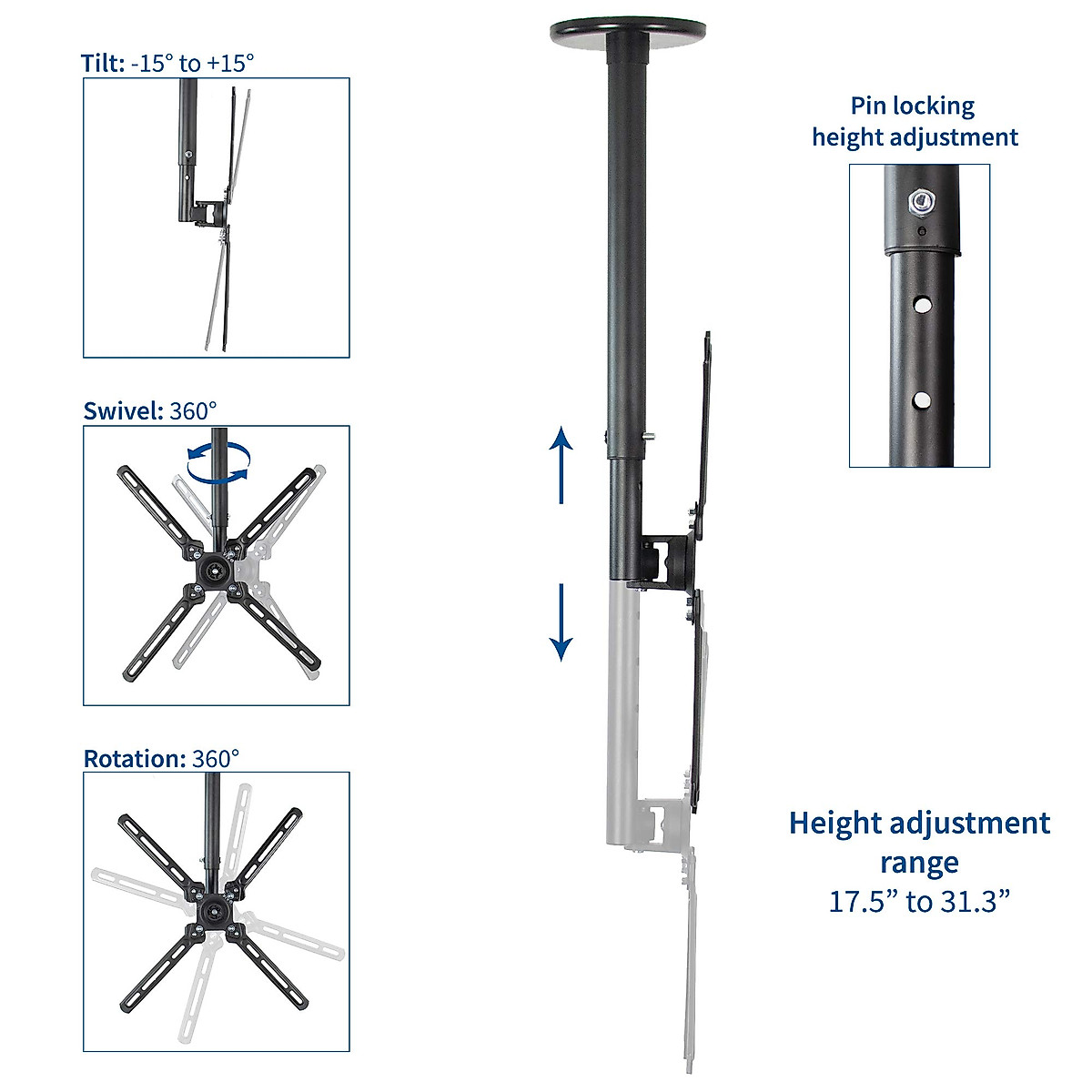 Tilt: -15° to +15°

Swivel: 360°

Rotation: 360°

Pin locking height adjustment

Height adjustment range
17.5” to 31.3”