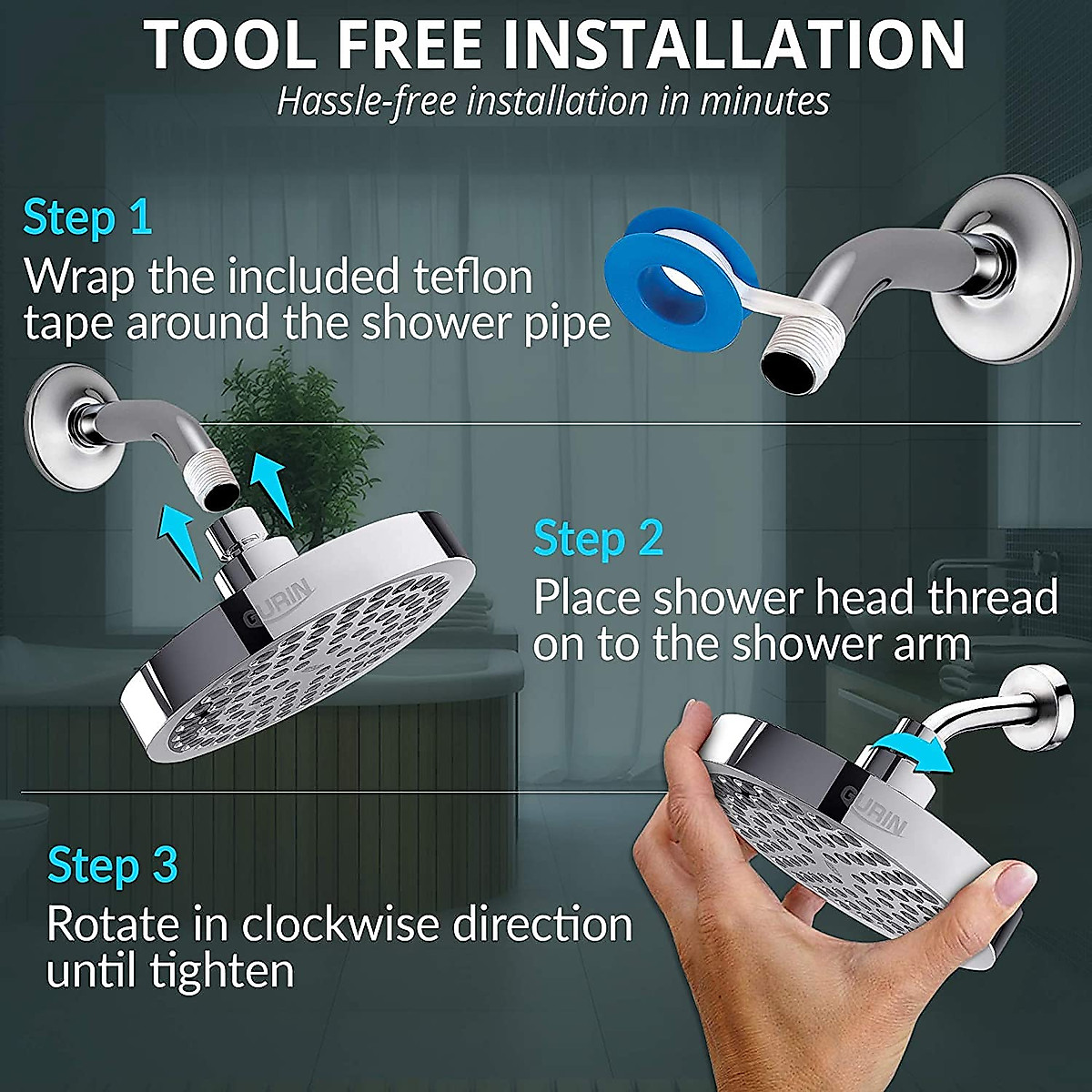 TOOL FREE INSTALLATION
Hassle-free installation in minutes

Step 1
Wrap the included teflon tape around the shower pipe

GURIN

Step 2
Place shower head thread on to the shower arm

GURIN

Step 3
Rotate in clockwise direction until tighten