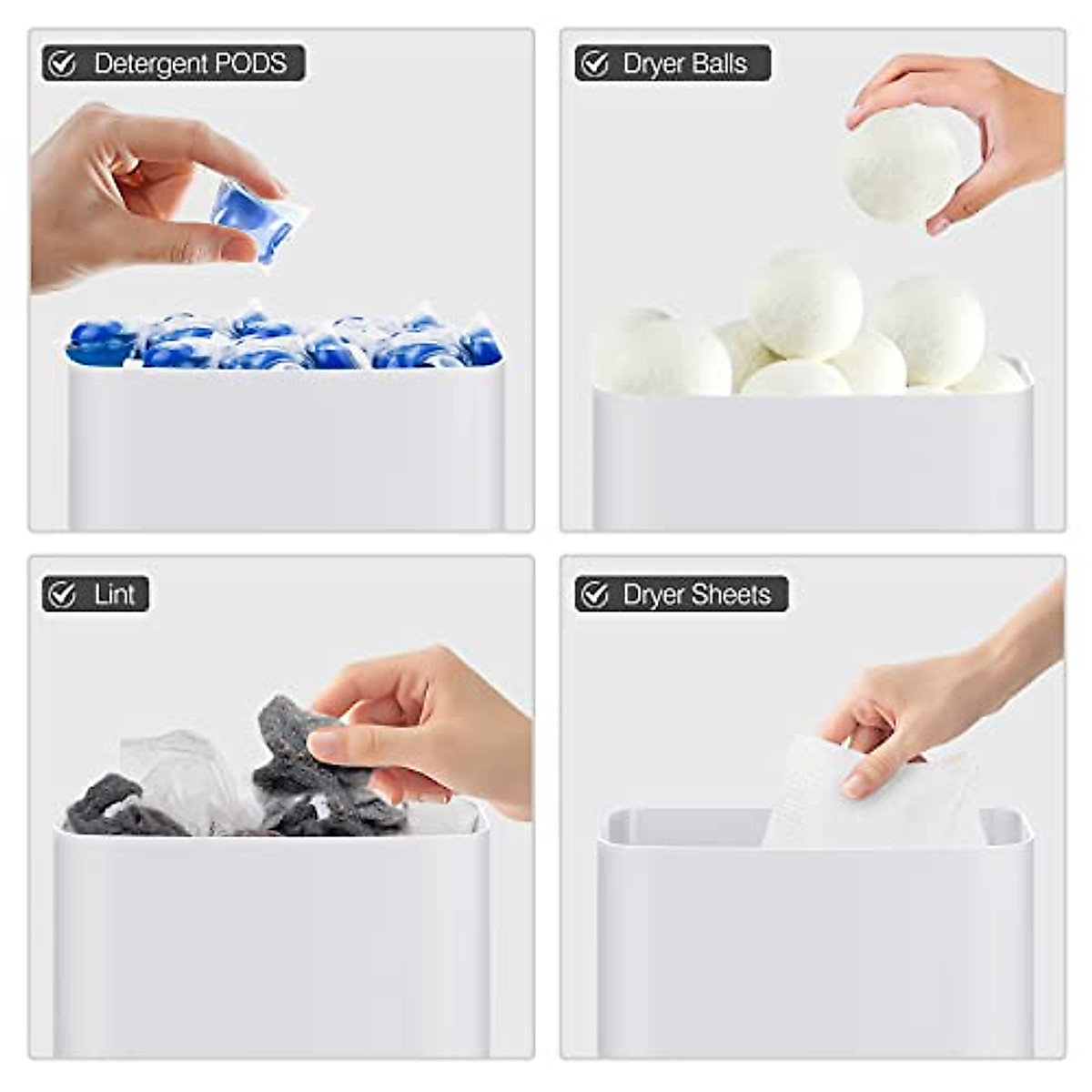 Detergent PODS

Dryer Balls

Lint

Dryer Sheets